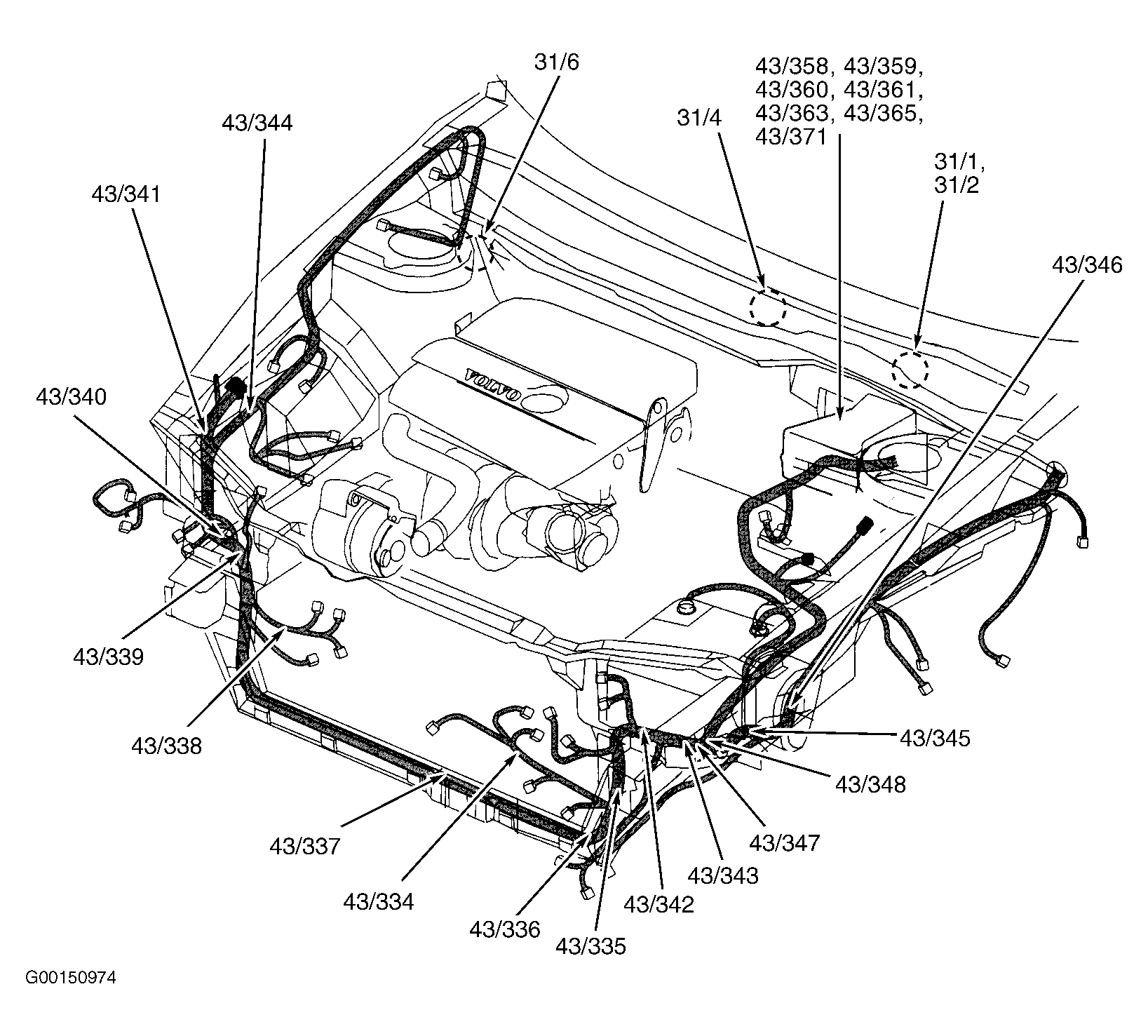 31/6

43/358, 43/359, 43/360, 43/361, 43/363, 43/365, 43/371

43/344

31/4

31/1, 31/2

43/341

43/346

VOLVO

43/340

43/339

43/338

43/345

43/348

43/337

43/347

43/343

43/334

43/342

43/336

43/335

G00150974