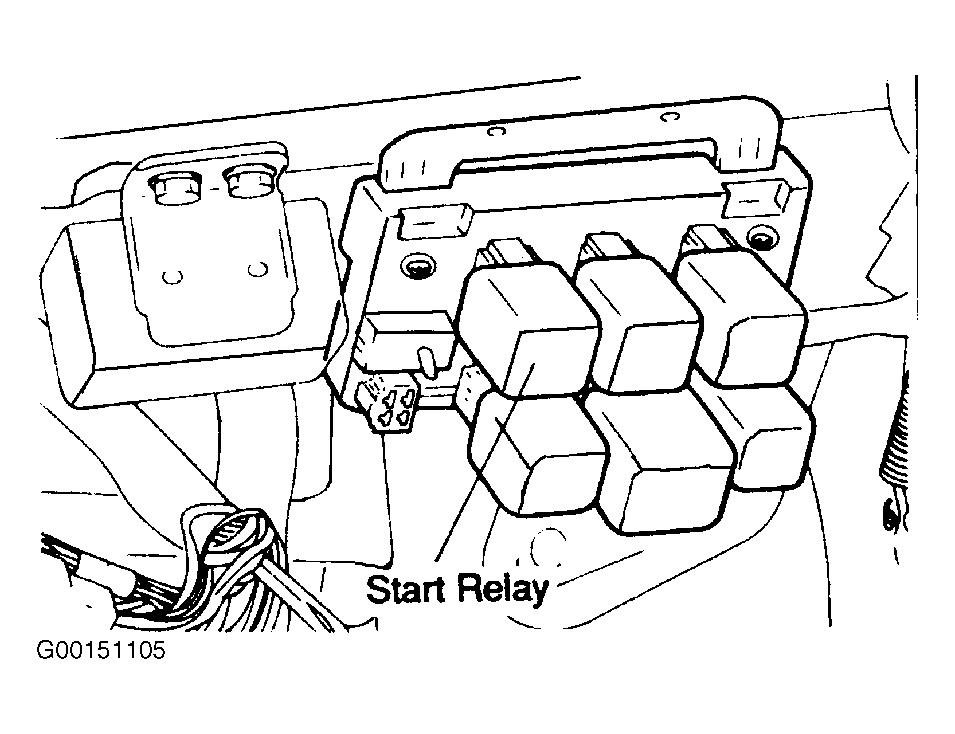 Start Relay

G00151105