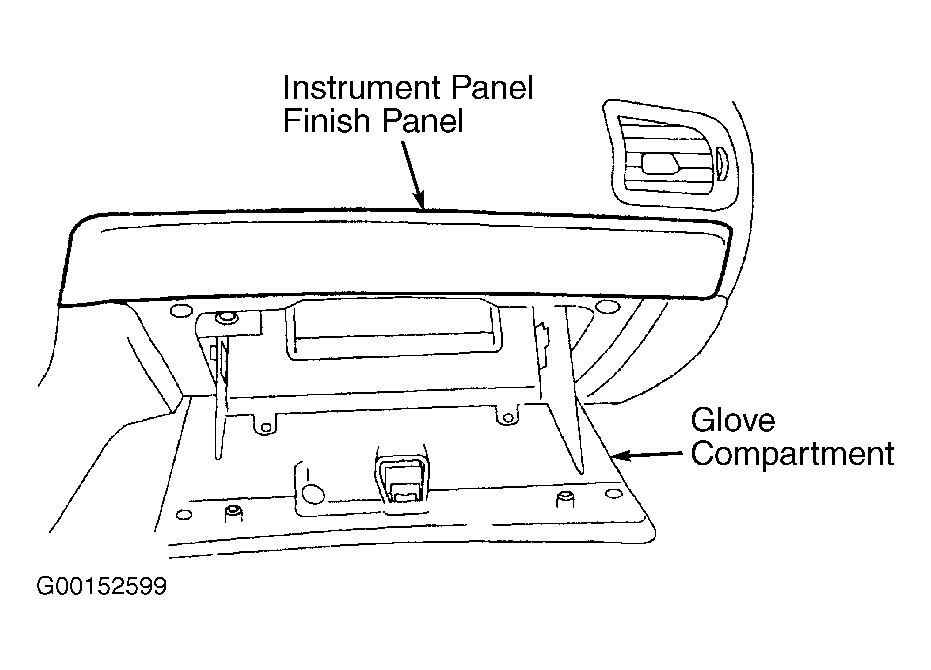 Instrument Panel
Finish Panel

Glove
Compartment

G00152599