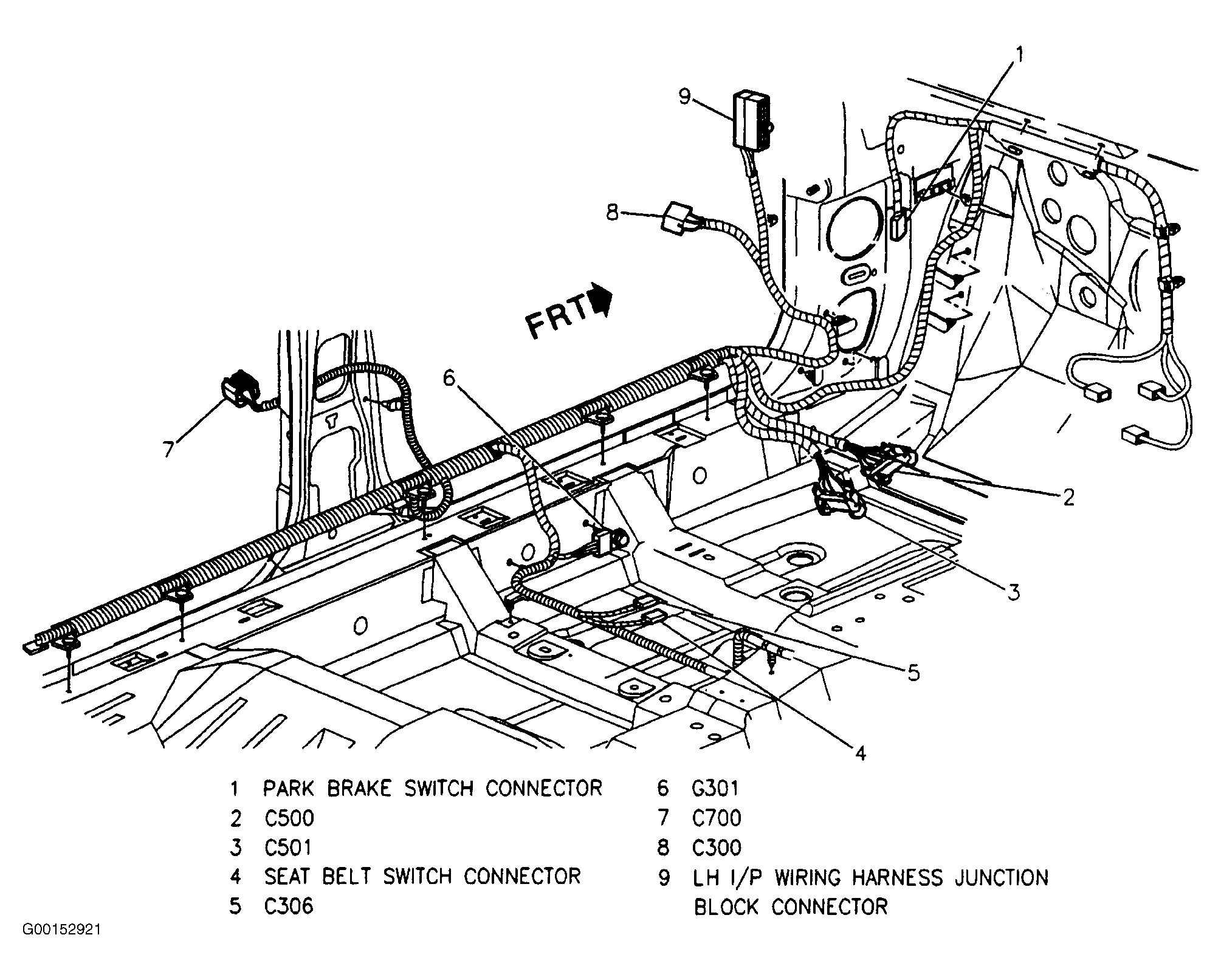 1

9

8

FRT

6

7

2

3

5

4

1 PARK BRAKE SWITCH CONNECTOR
2 C500
3 C501
4 SEAT BELT SWITCH CONNECTOR
5 C306

6 G301
7 C700
8 C300
9 LH I/P WIRING HARNESS JUNCTION BLOCK CONNECTOR

G00152921