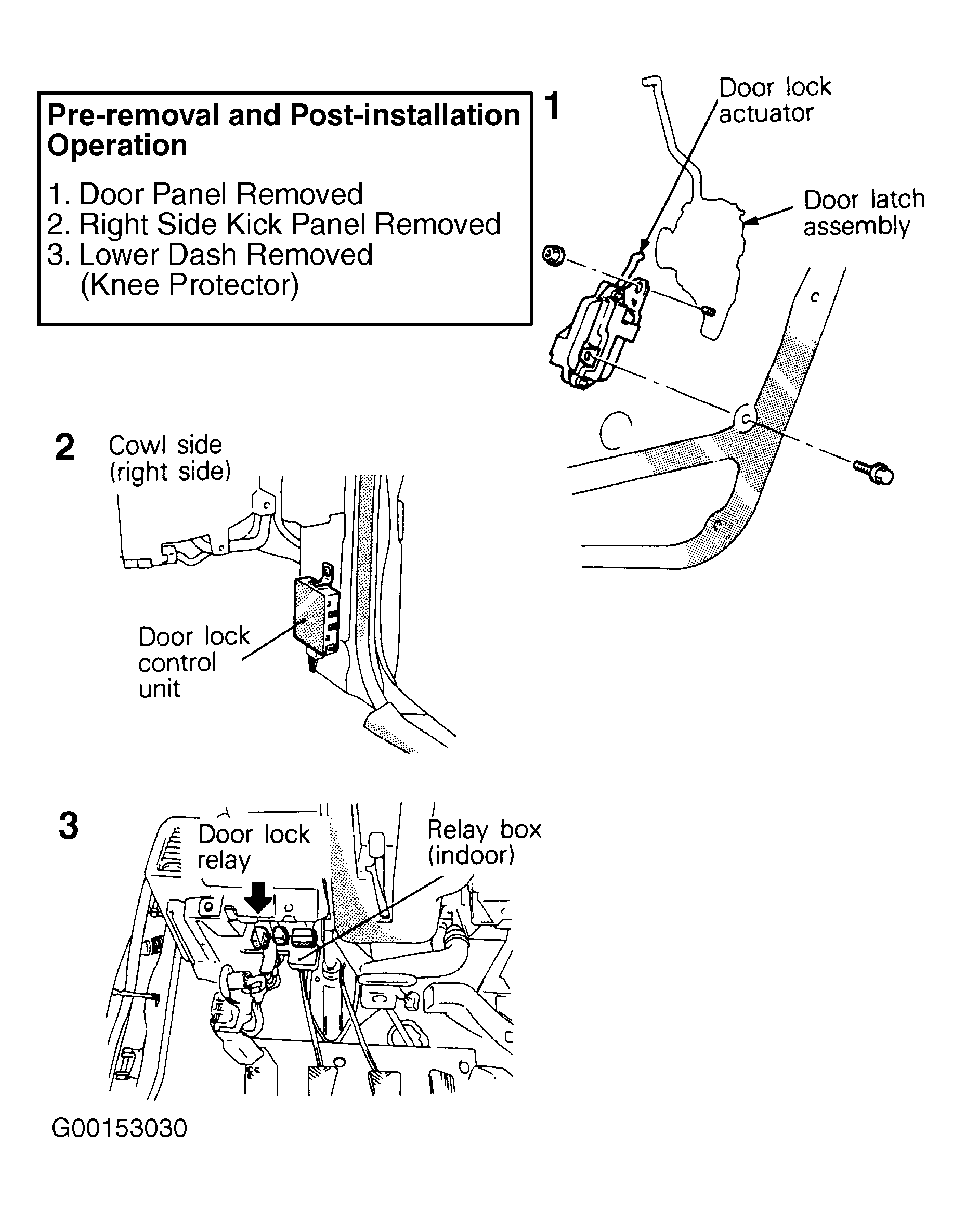 Pre-removal and Post-installation Operation

1. Door Panel Removed
2. Right Side Kick Panel Removed
3. Lower Dash Removed (Knee Protector)

1

Door lock actuator

Door latch assembly

2

Cowl side (right side)

Door lock control unit

3

Door lock relay

Relay box (indoor)

G00153030