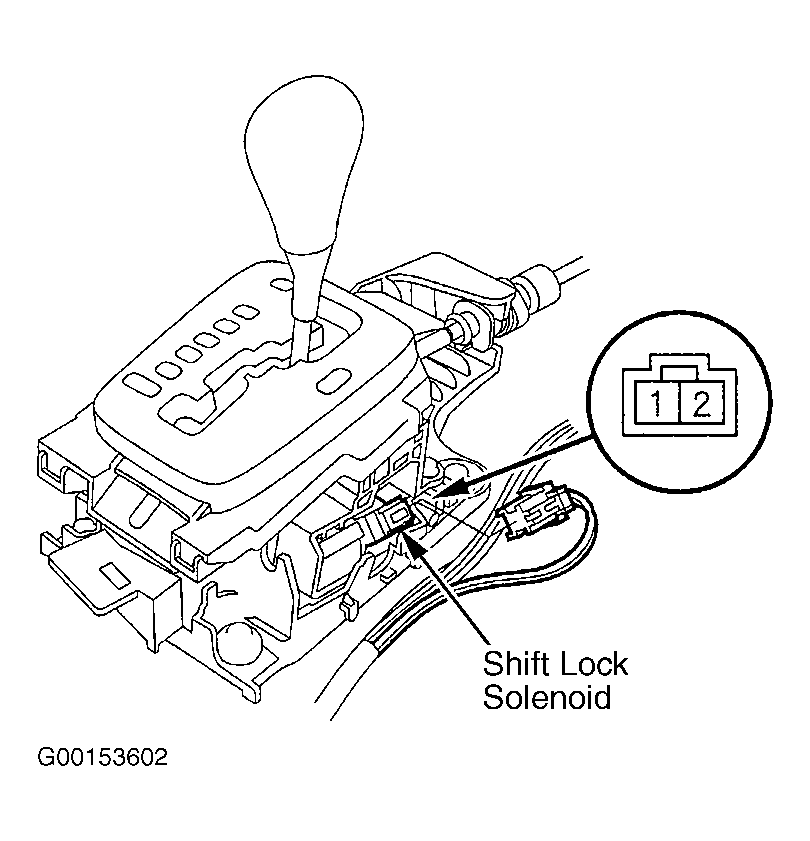 1 2

Shift Lock Solenoid

G00153602