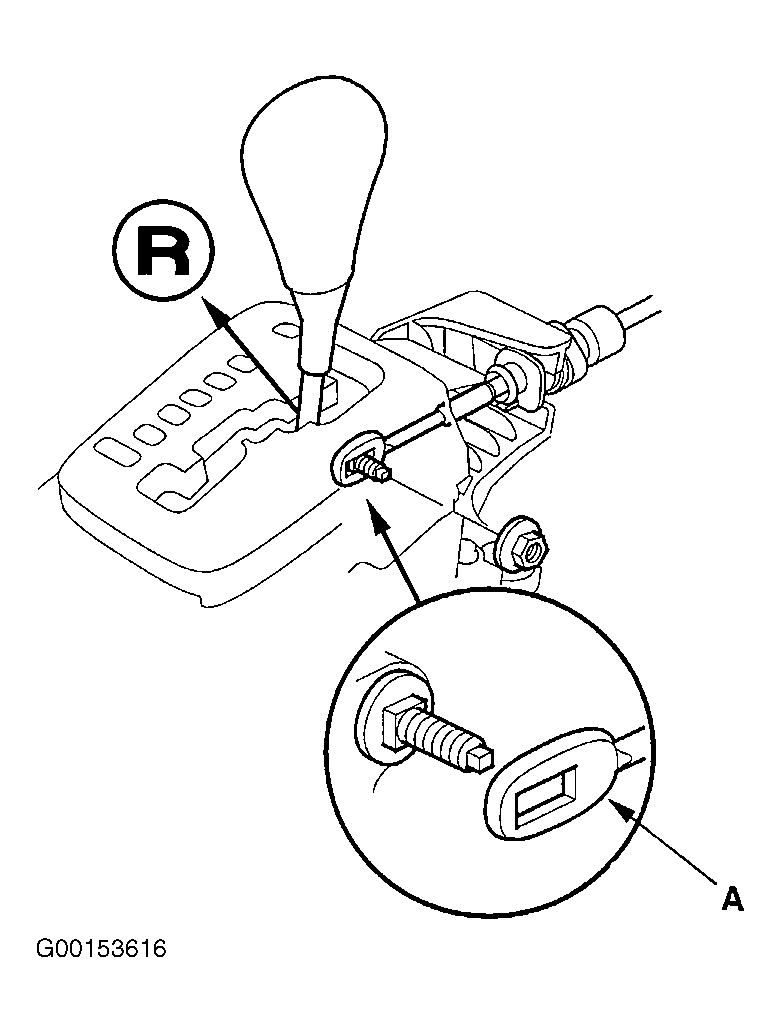 R

A

G00153616