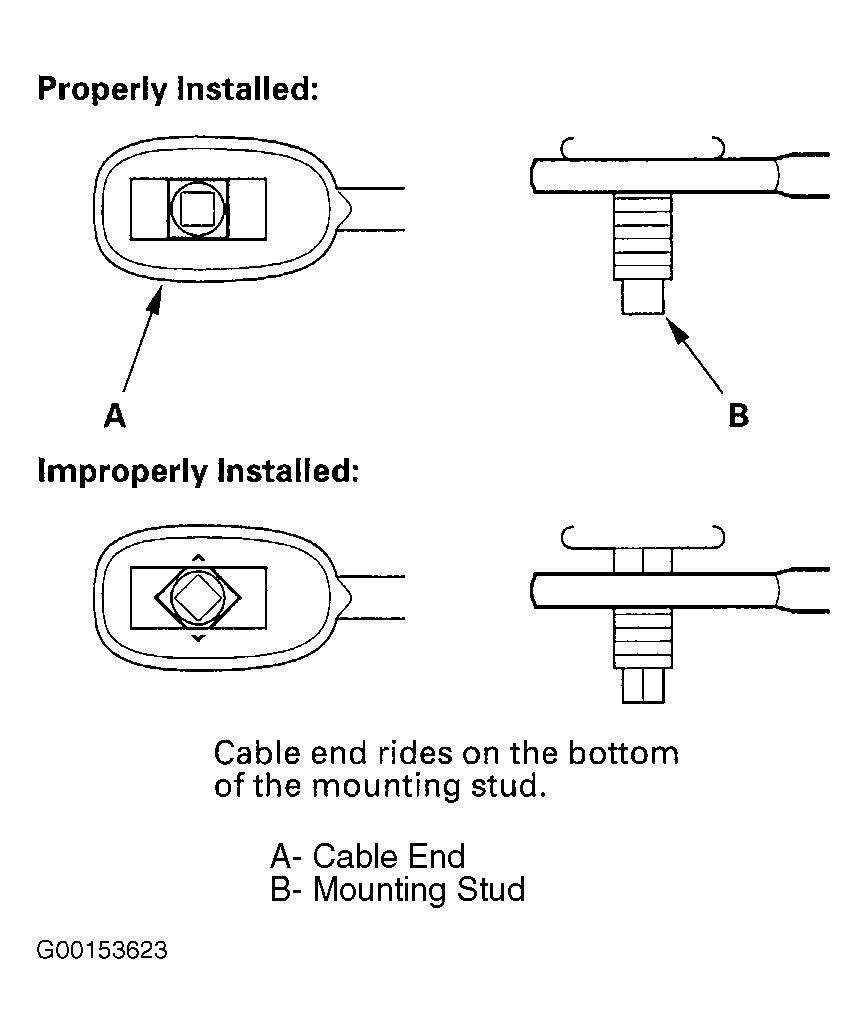 Properly Installed:

A

B

Improperly Installed:

Cable end rides on the bottom of the mounting stud.

A- Cable End
B- Mounting Stud

G00153623