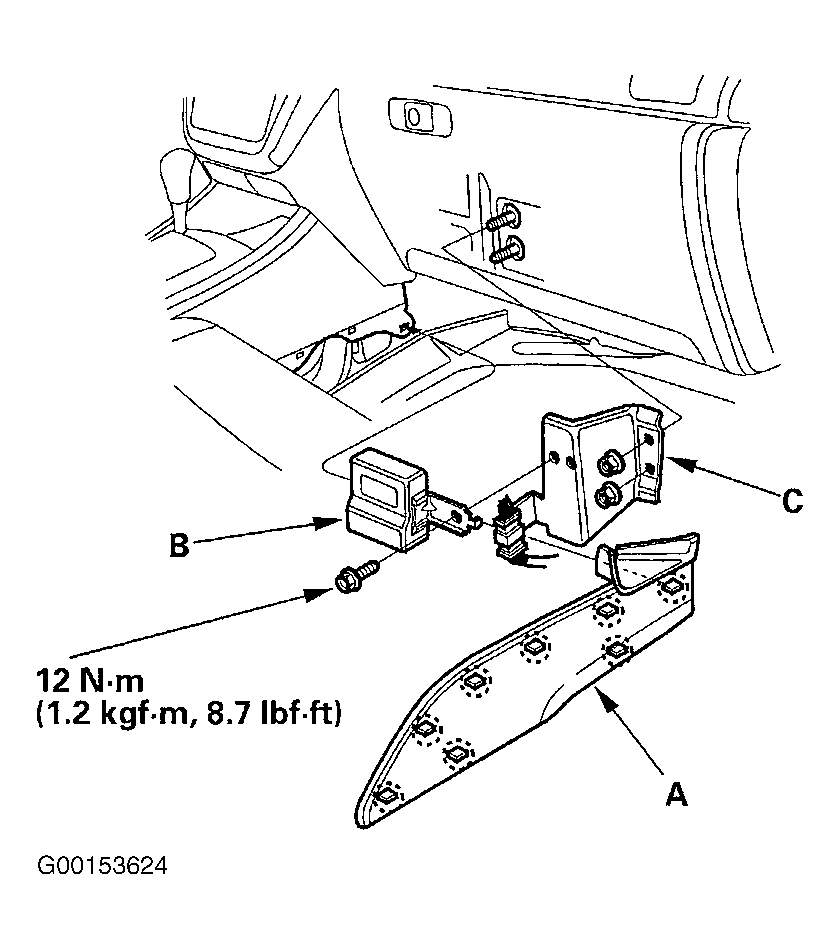 C

B

12 N·m
(1.2 kgf·m, 8.7 lbf·ft)

A

G00153624