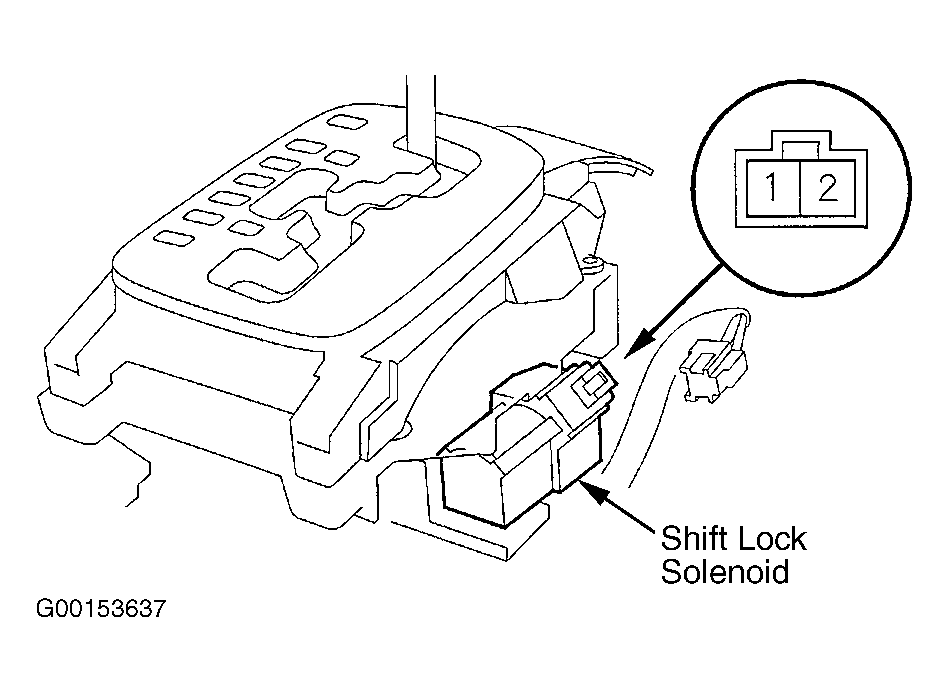 1 2

Shift Lock Solenoid

G00153637