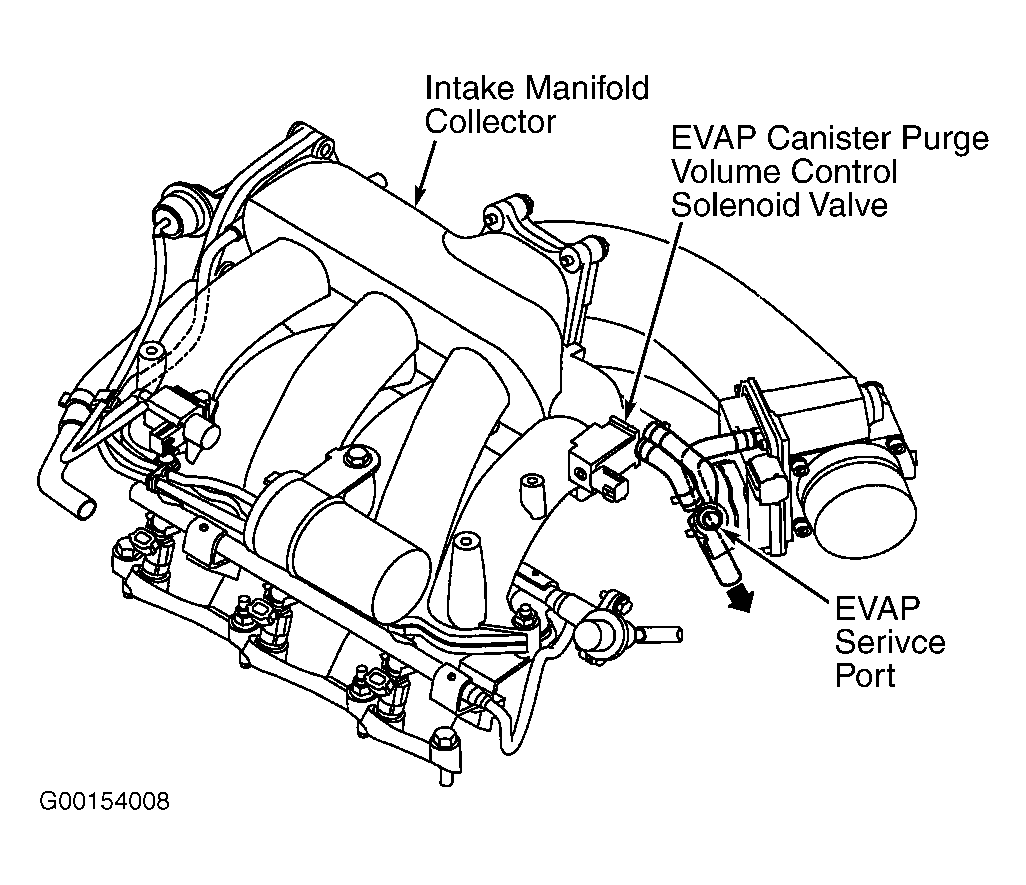 Intake Manifold Collector

EVAP Canister Purge Volume Control Solenoid Valve

EVAP Serivce Port

G00154008