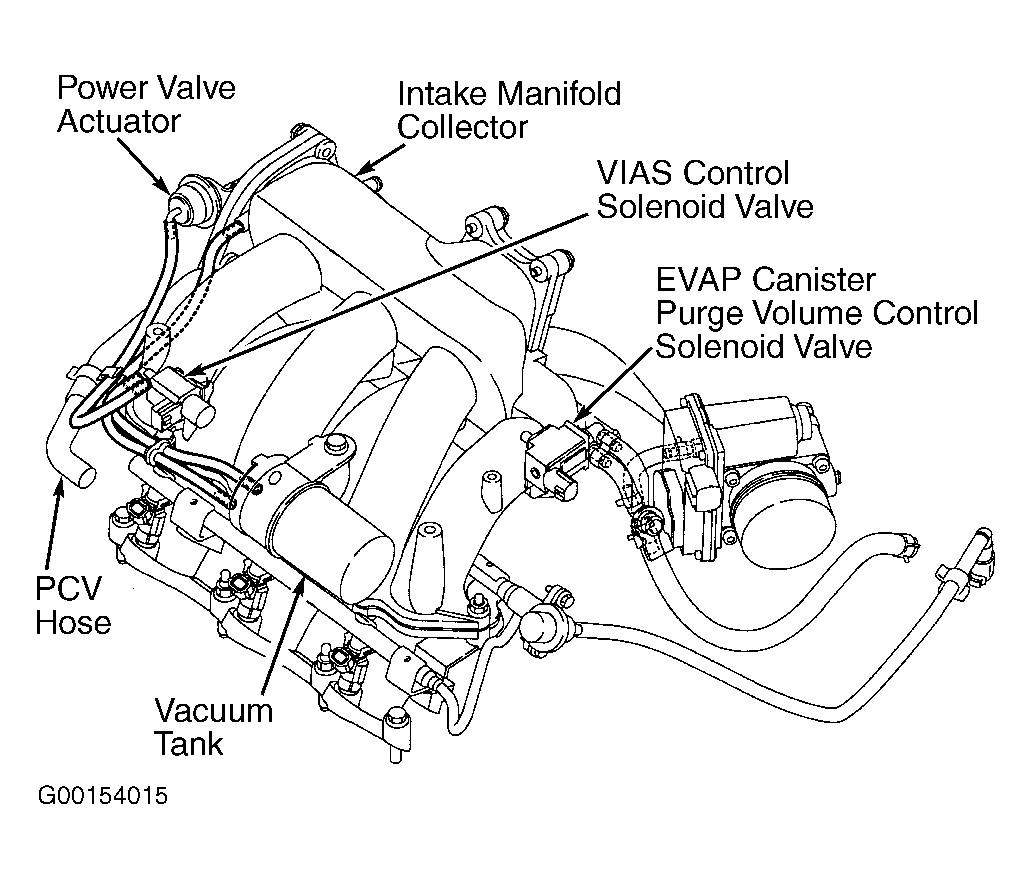 Power Valve Actuator

Intake Manifold Collector

VIAS Control Solenoid Valve

EVAP Canister Purge Volume Control Solenoid Valve

PCV Hose

Vacuum Tank

G00154015