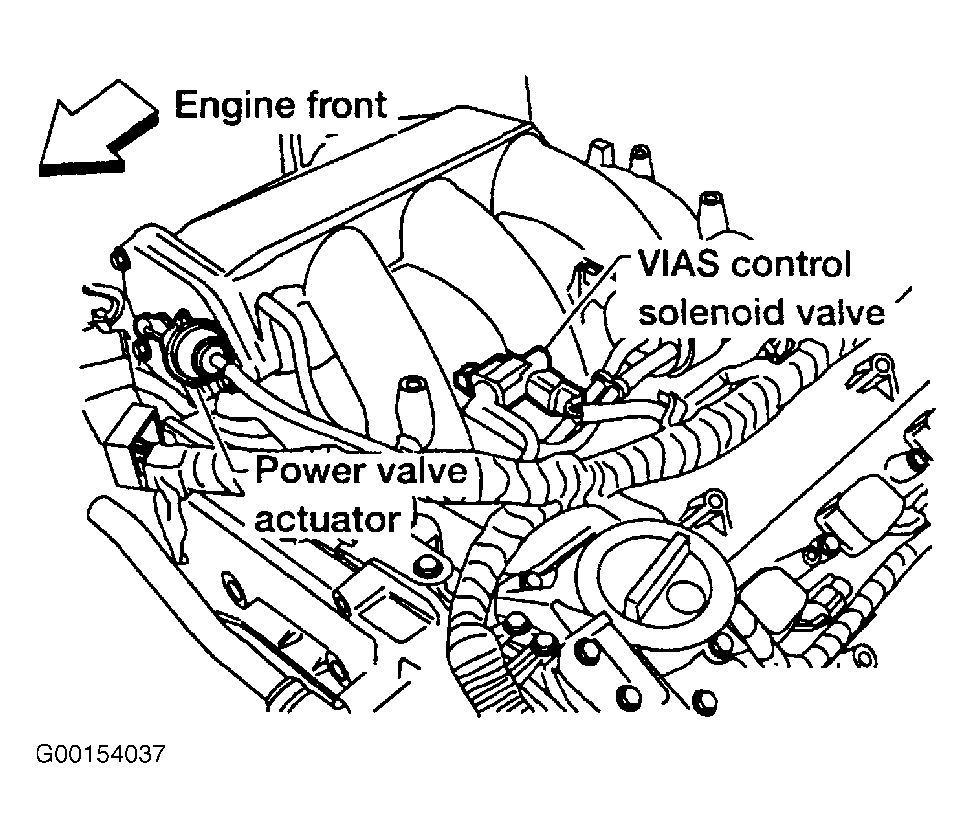 Engine front

VIAS control solenoid valve

Power valve actuator

G00154037