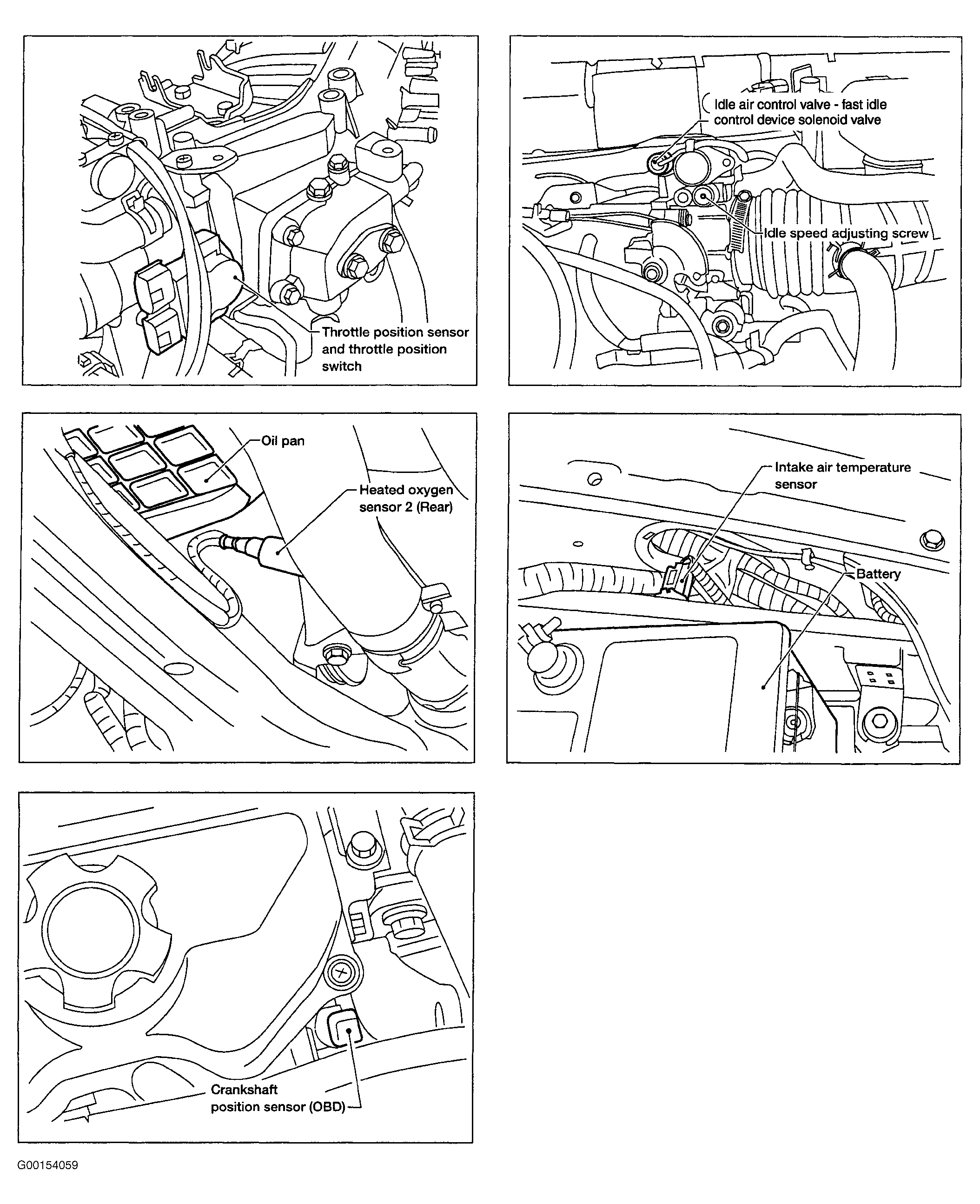 Throttle position sensor and throttle position switch

Idle air control valve - fast idle control device solenoid valve

Idle speed adjusting screw

Oil pan

Heated oxygen sensor 2 (Rear)

Intake air temperature sensor

Battery

Crankshaft position sensor (OBD)

G00154059