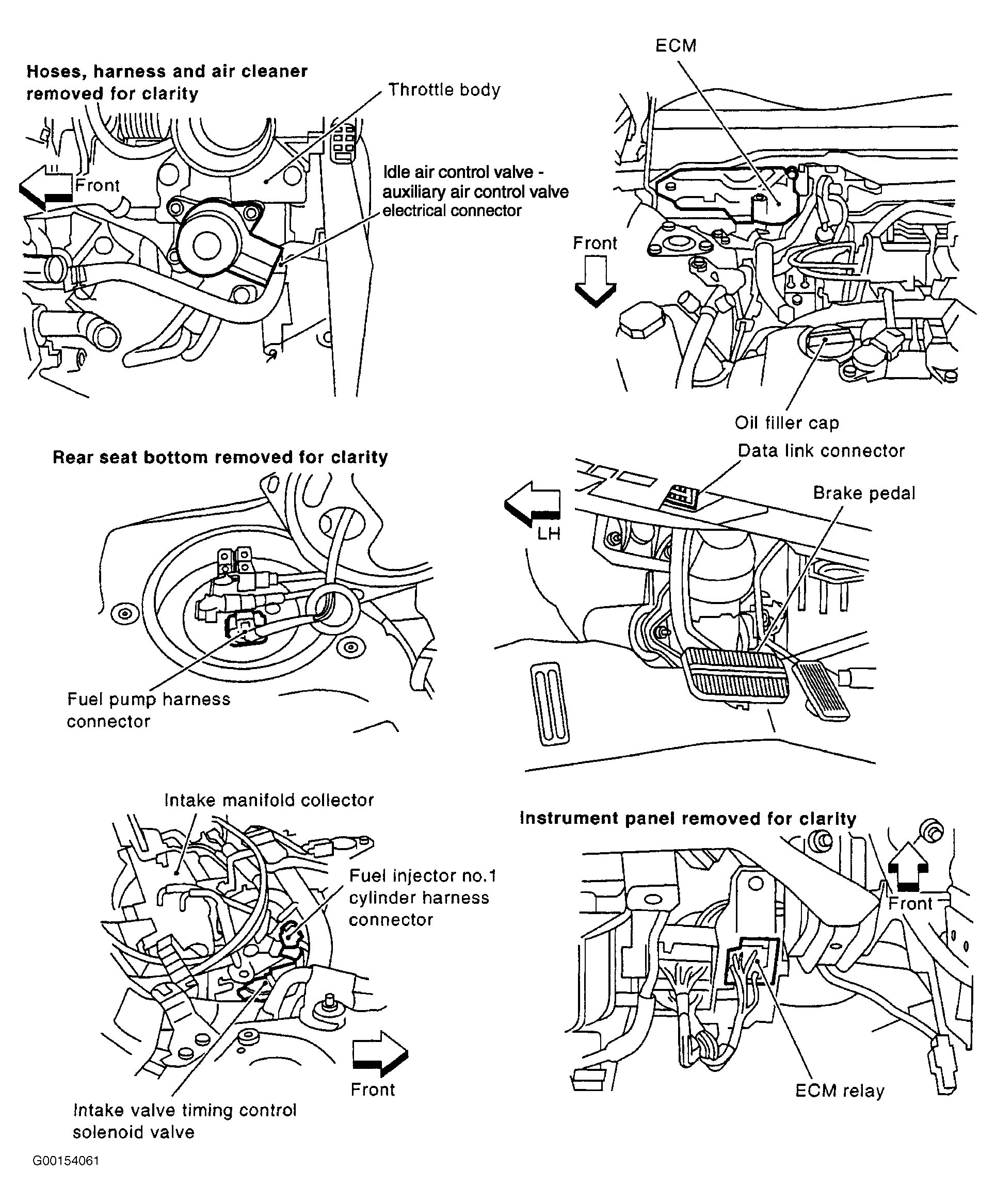 Hoses, harness and air cleaner removed for clarity

Throttle body

Front

Idle air control valve - auxiliary air control valve electrical connector

ECM

Front

Oil filler cap

Rear seat bottom removed for clarity

Fuel pump harness connector

Data link connector

Brake pedal

LH

Intake manifold collector

Fuel injector no.1 cylinder harness connector

Front

Intake valve timing control solenoid valve

Instrument panel removed for clarity

Front

ECM relay

G00154061