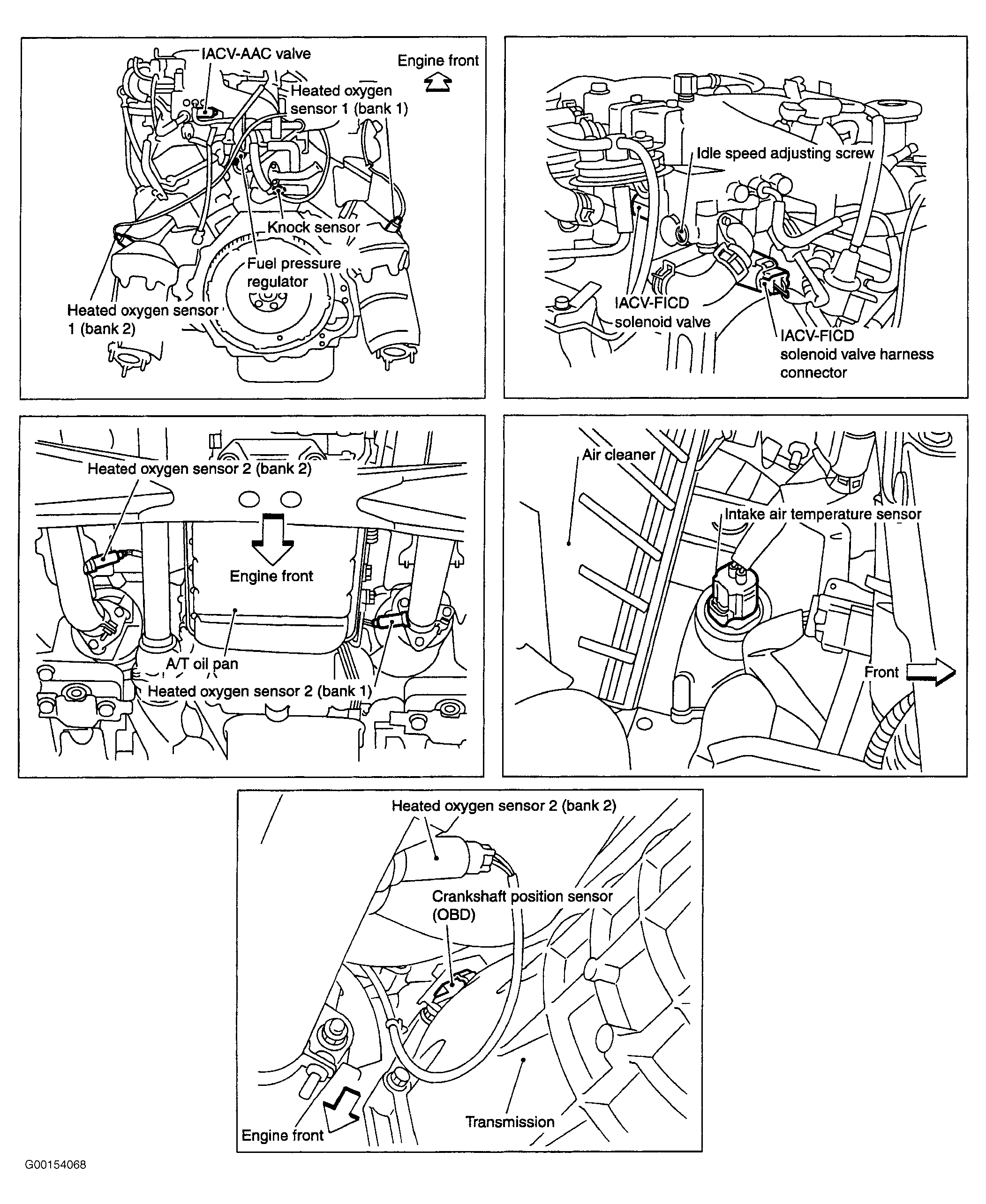 IACV-AAC valve
Engine front
Heated oxygen sensor 1 (bank 1)
Knock sensor
Fuel pressure regulator
Heated oxygen sensor 1 (bank 2)

Idle speed adjusting screw
IACV-FICD solenoid valve
IACV-FICD solenoid valve harness connector

Heated oxygen sensor 2 (bank 2)
Engine front
A/T oil pan
Heated oxygen sensor 2 (bank 1)

Air cleaner
Intake air temperature sensor
Front

Heated oxygen sensor 2 (bank 2)
Crankshaft position sensor (OBD)
Transmission
Engine front

G00154068