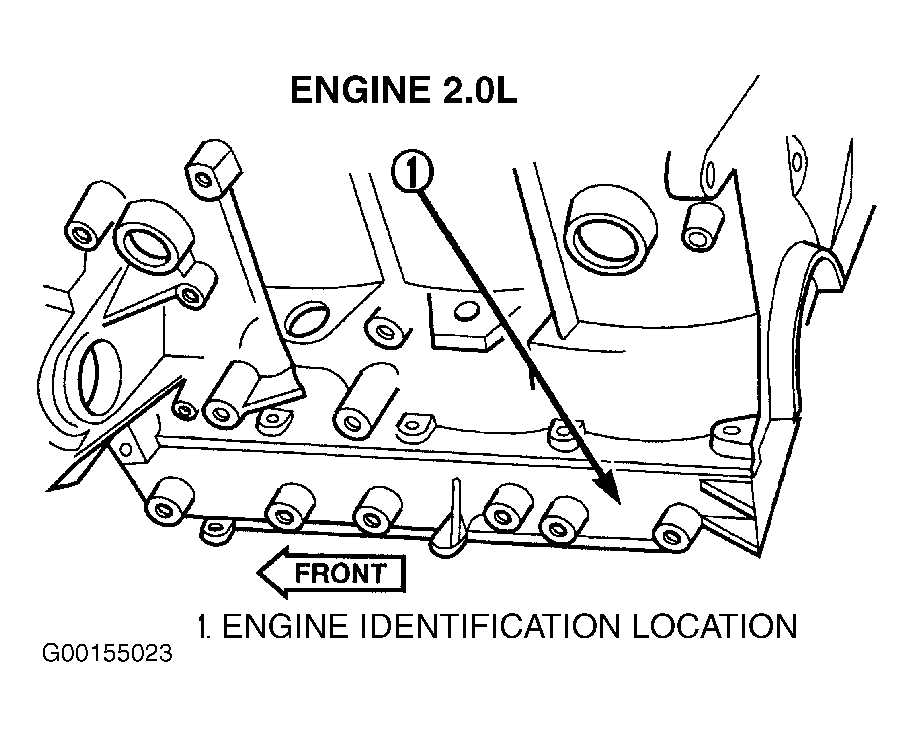 ENGINE 2.0L

1

FRONT

1. ENGINE IDENTIFICATION LOCATION

G00155023