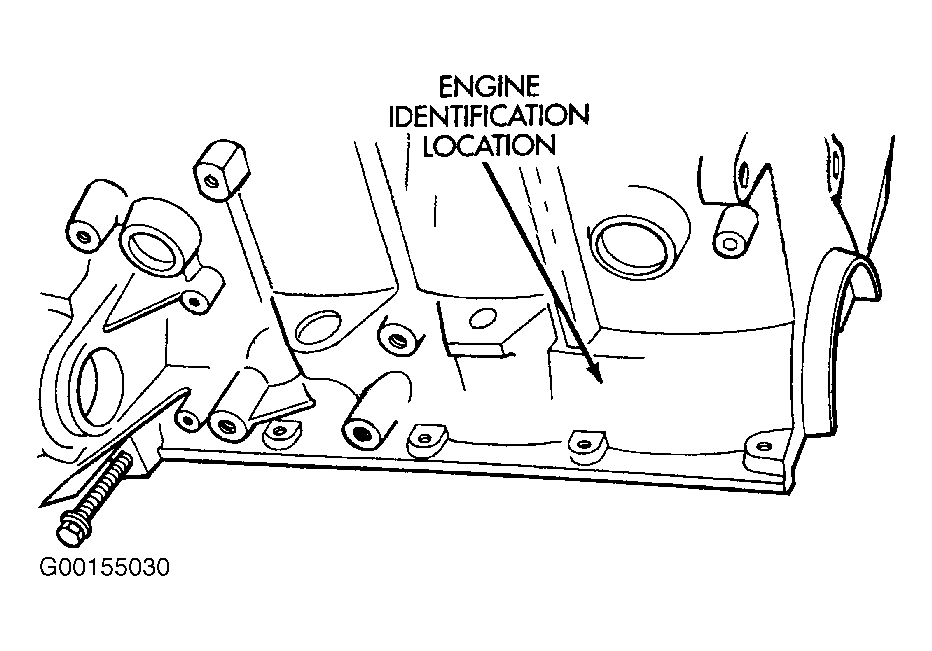 ENGINE
IDENTIFICATION
LOCATION

G00155030