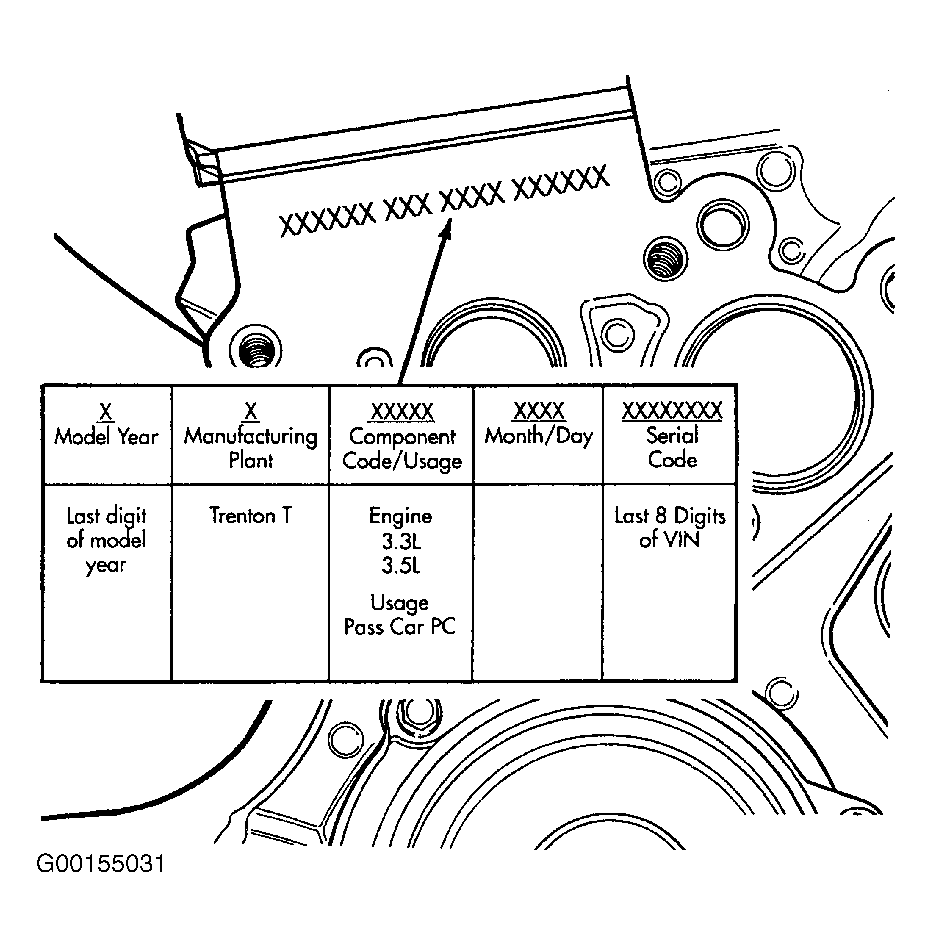 XXXXXX XXX XXXX XXXXXX

| X Model Year | X Manufacturing Plant | XXXXX Component Code/Usage | XXXX Month/Day | XXXXXXXX Serial Code |
|---|---|---|---|---|
| Last digit of model year | Trenton T | Engine 3.3L 3.5L Usage Pass Car PC | | Last 8 Digits of VIN |

G00155031