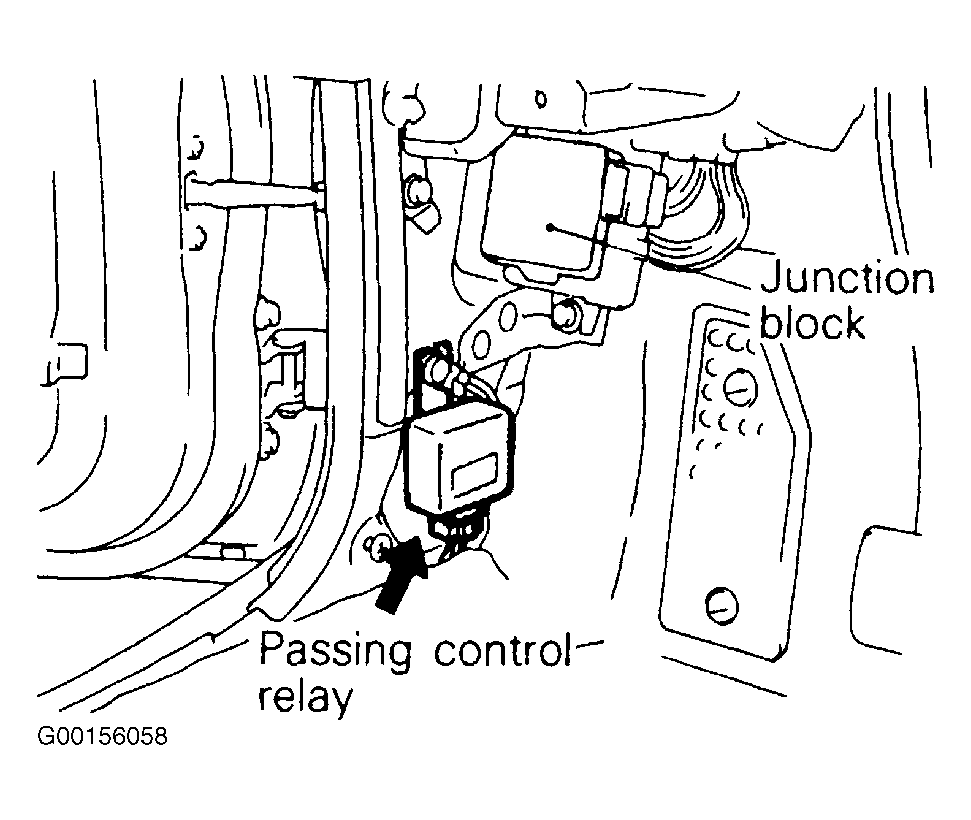 Junction block

Passing control relay

G00156058