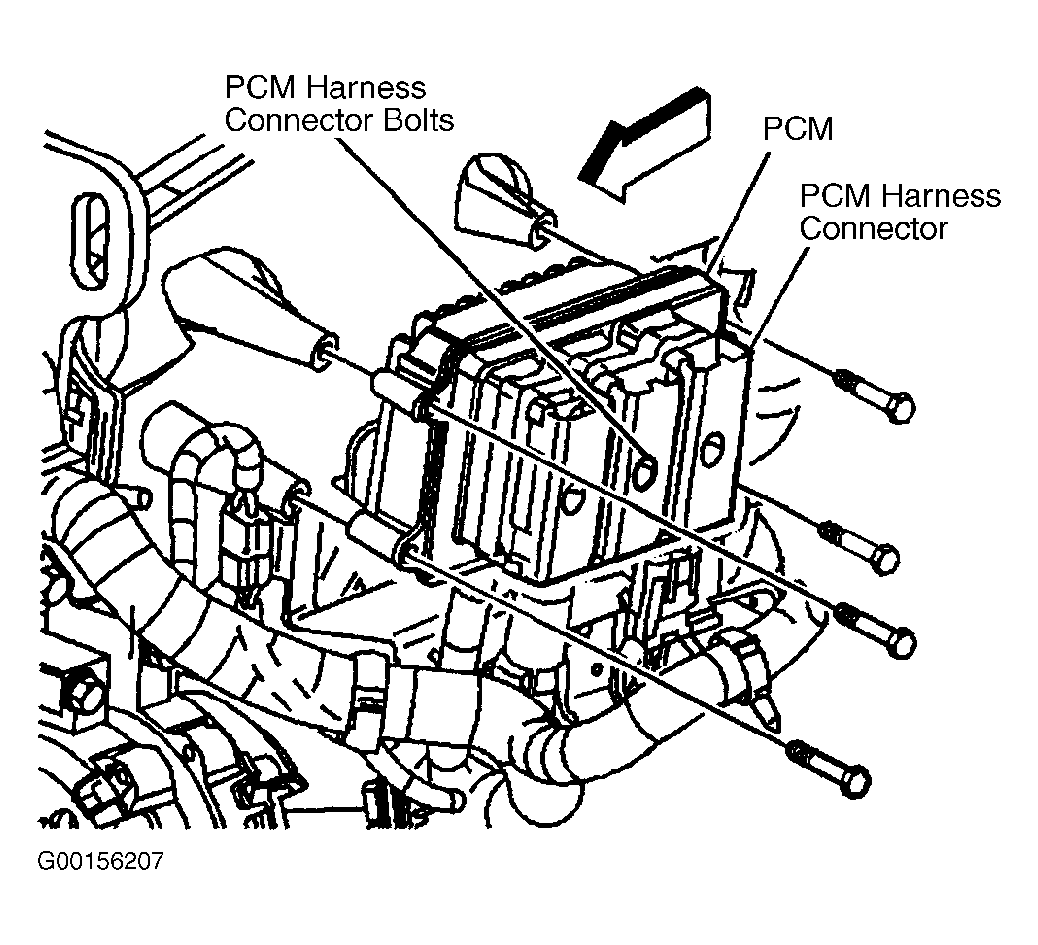 PCM Harness Connector Bolts

PCM

PCM Harness Connector

G00156207