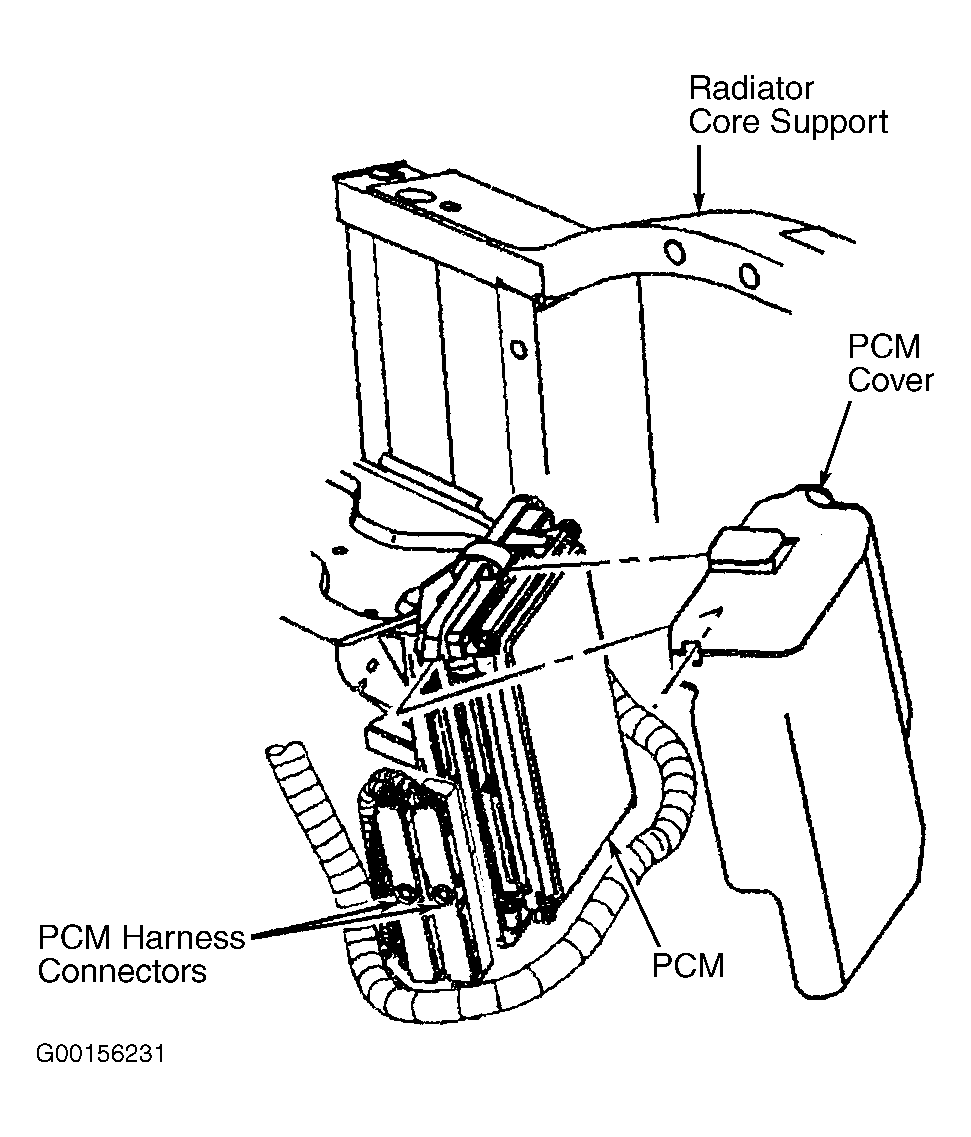 Radiator Core Support

PCM Cover

PCM Harness Connectors

PCM

G00156231