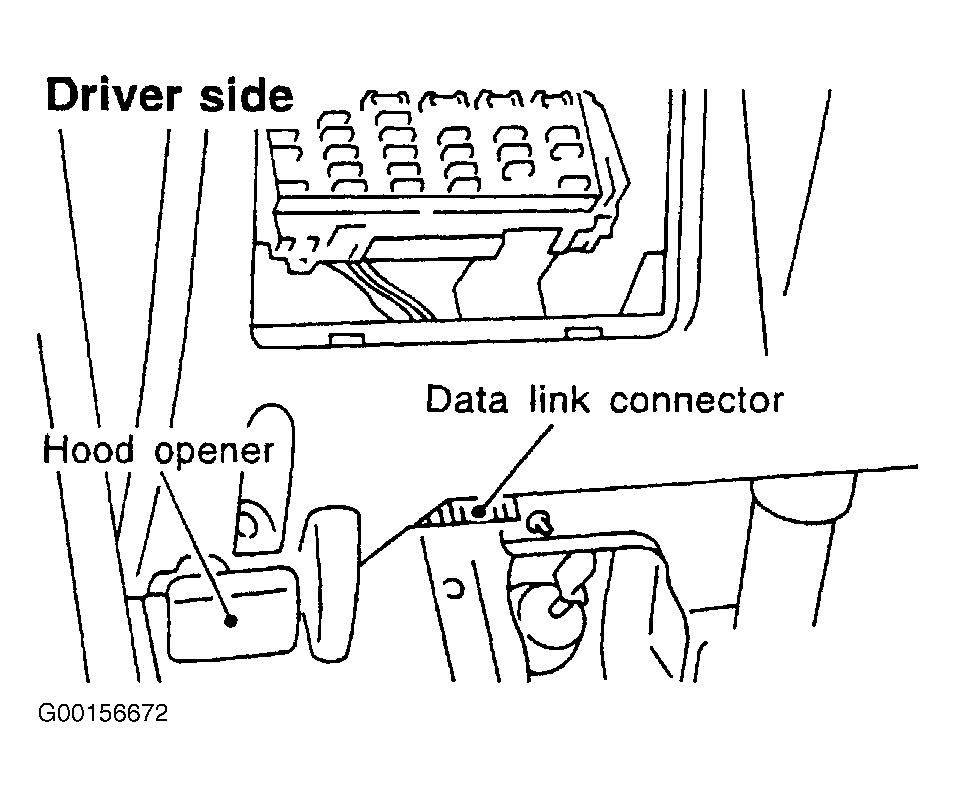 Driver side

Data link connector

Hood opener

G00156672