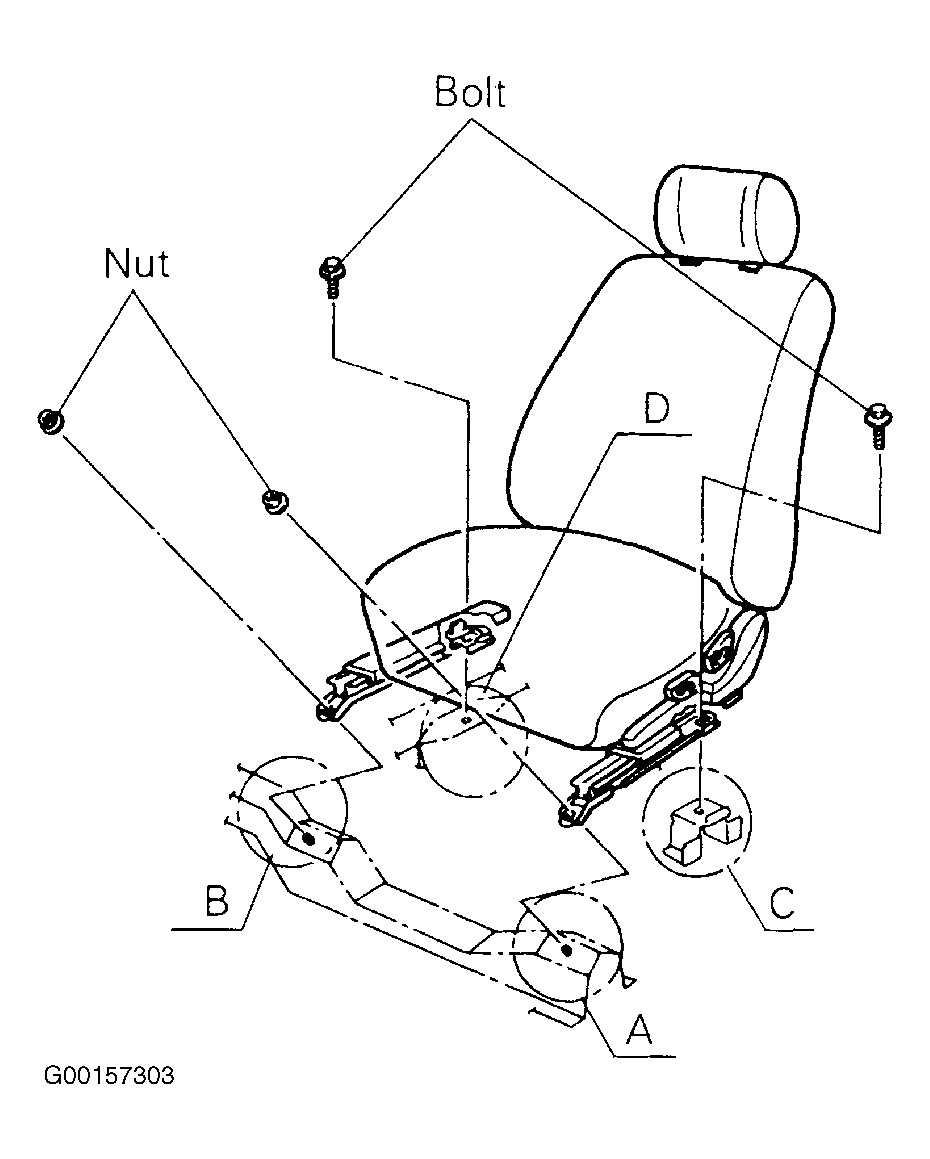 Bolt

Nut

D

B

C

A

G00157303