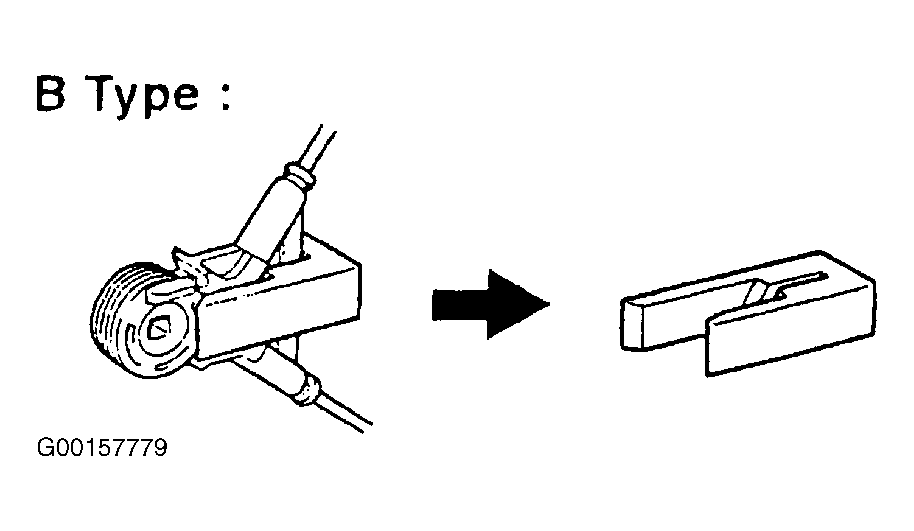 B Type :

G00157779