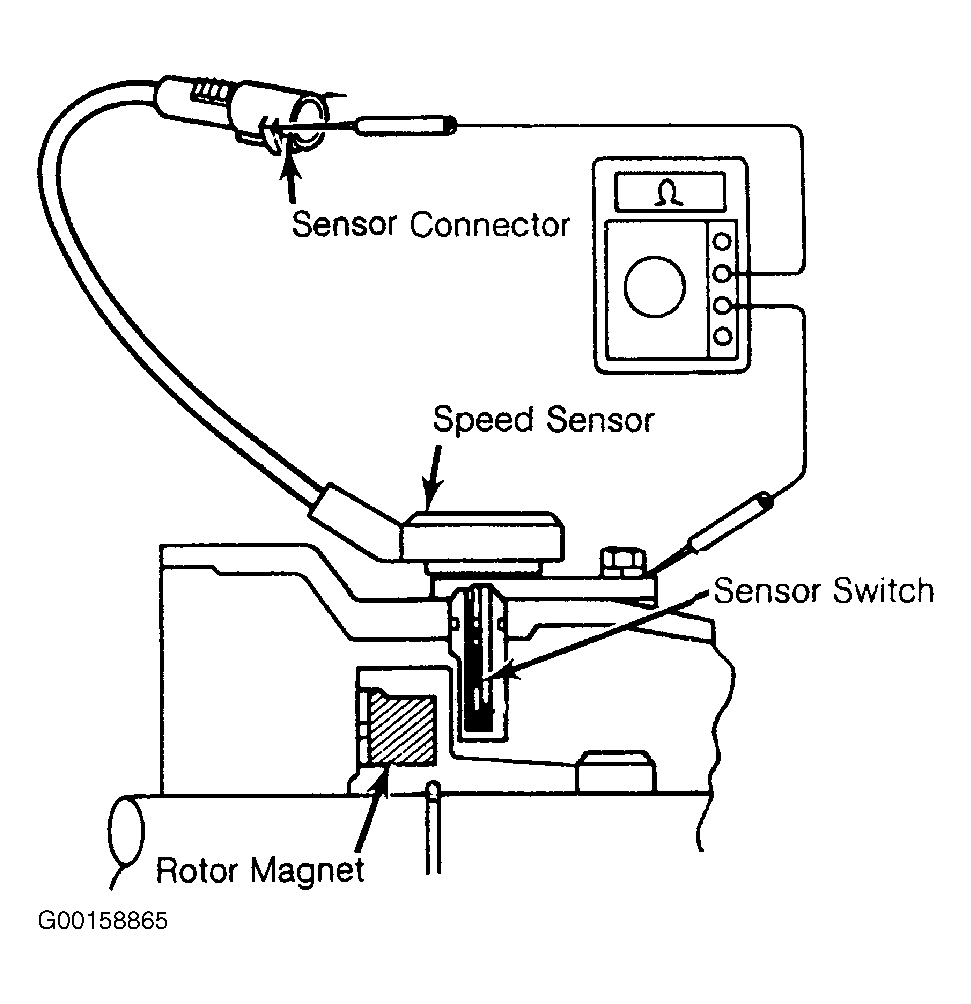 Sensor Connector

$\Omega$

Speed Sensor

Sensor Switch

Rotor Magnet

G00158865