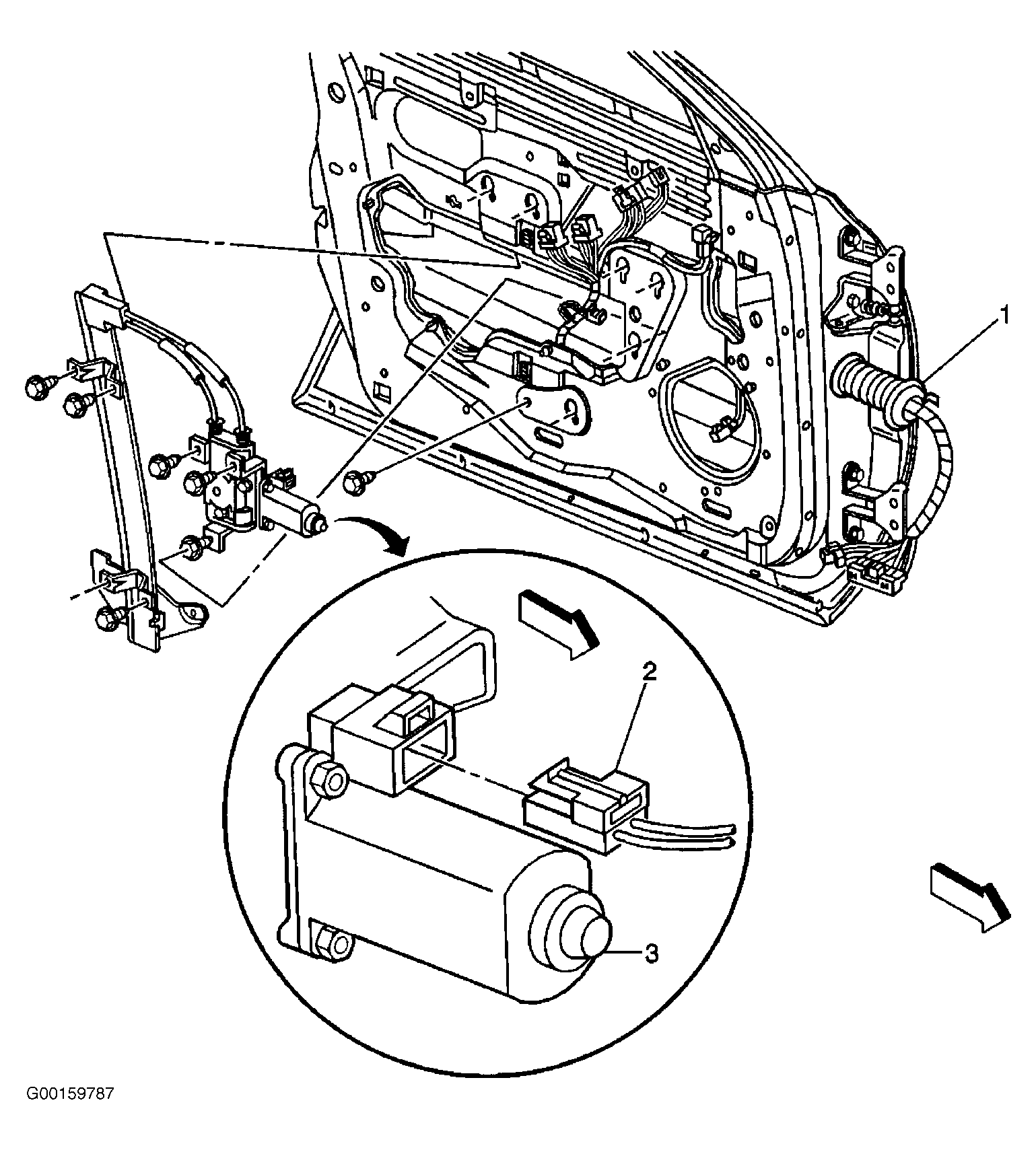 1

2

3

G00159787