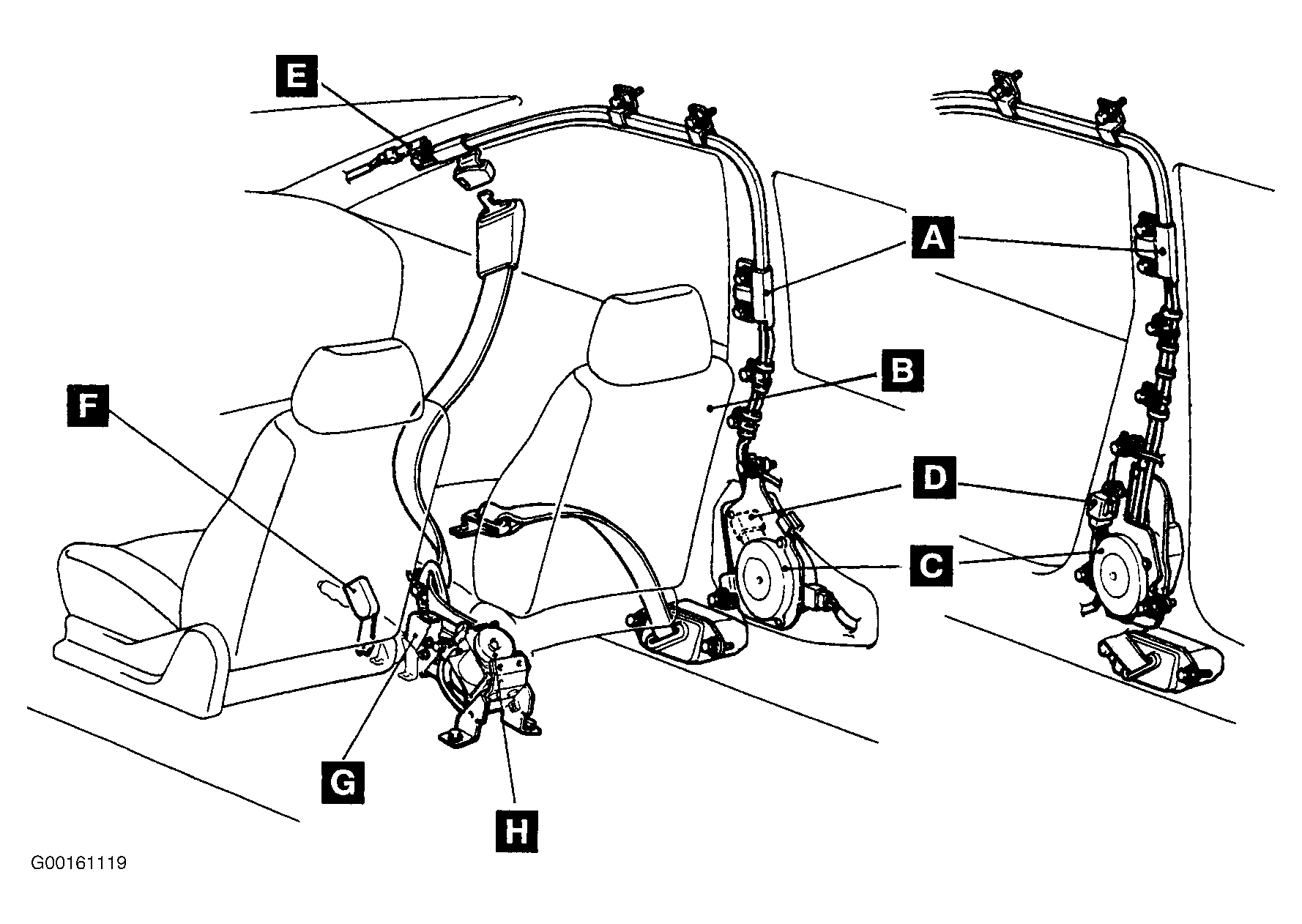 E
A
B
F
D
C
G
H
G00161119