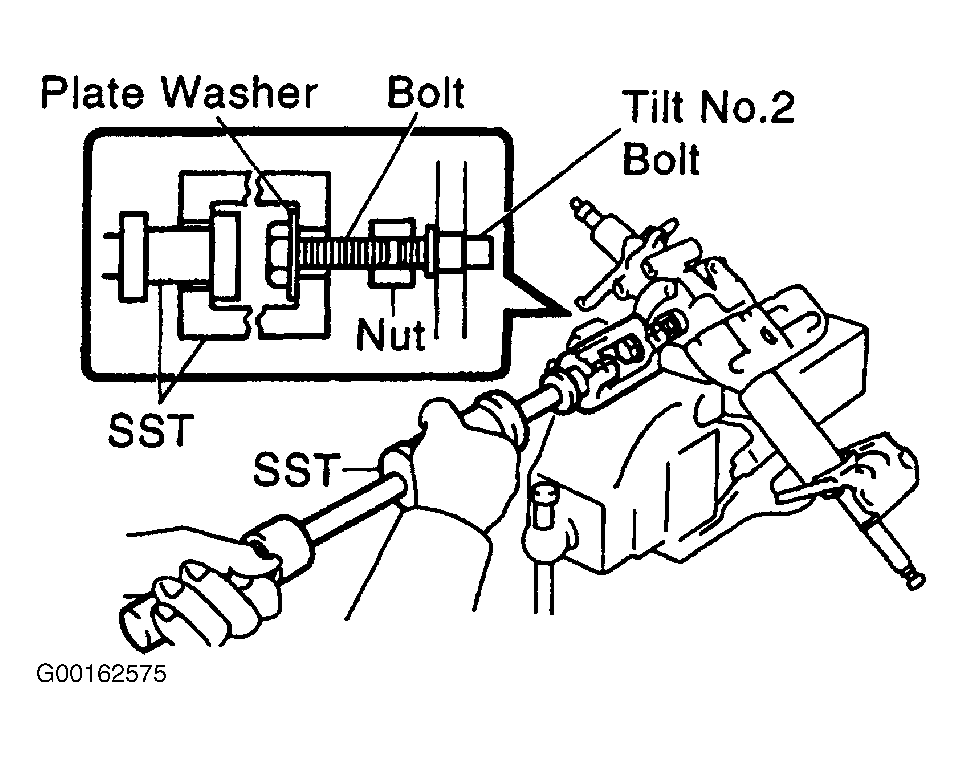 Plate Washer
Bolt
Tilt No.2 Bolt
Nut
SST
SST
G00162575