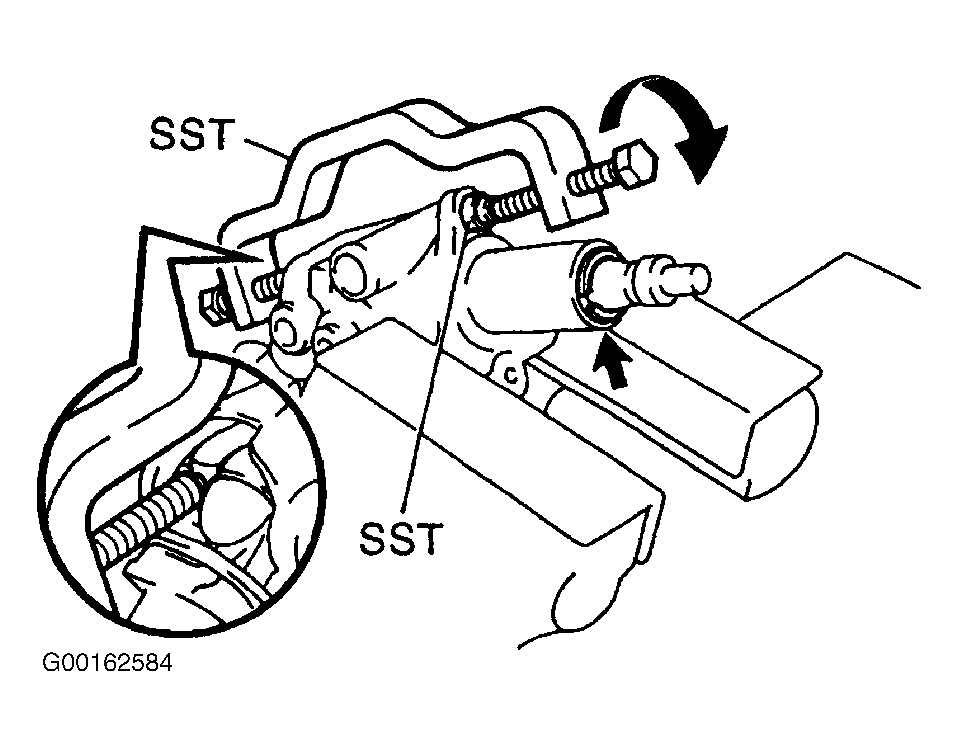 SST

SST

G00162584