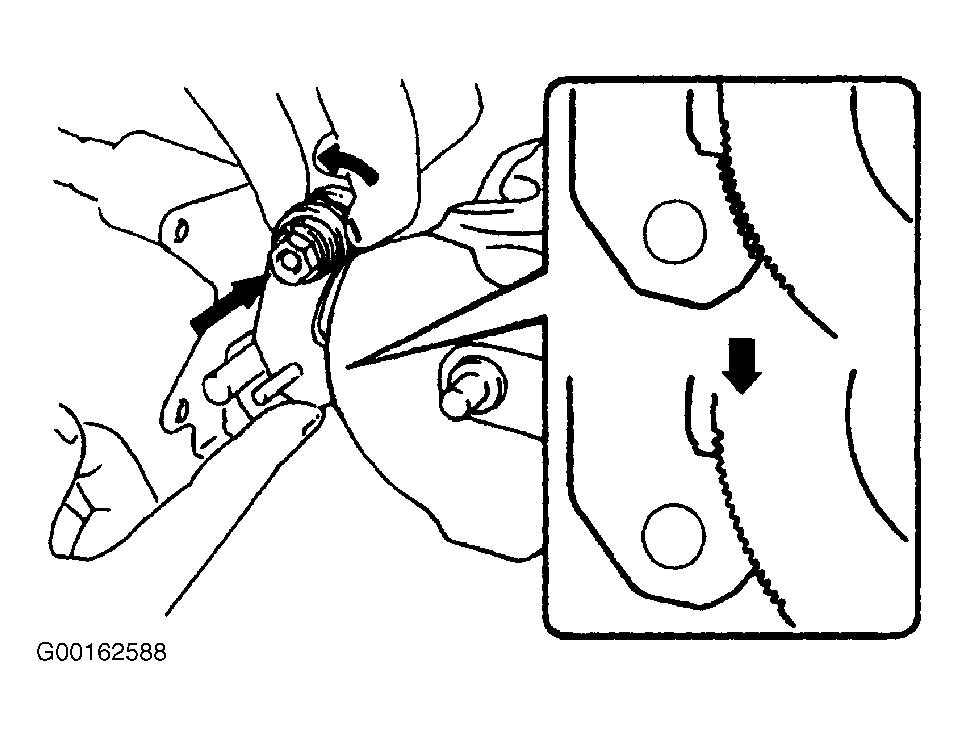 G00162588