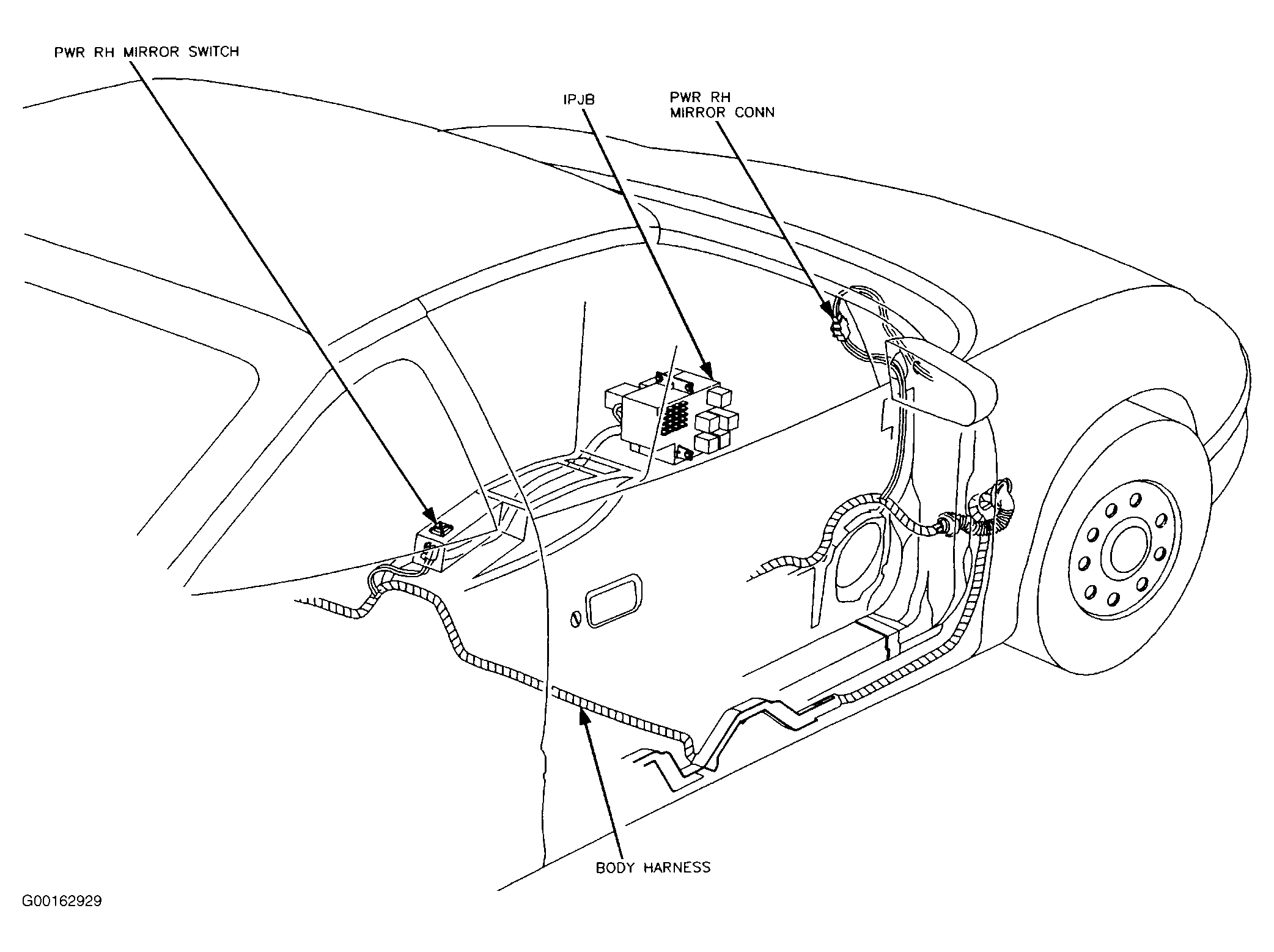 PWR RH MIRROR SWITCH

IPJB

PWR RH
MIRROR CONN

BODY HARNESS

G00162929