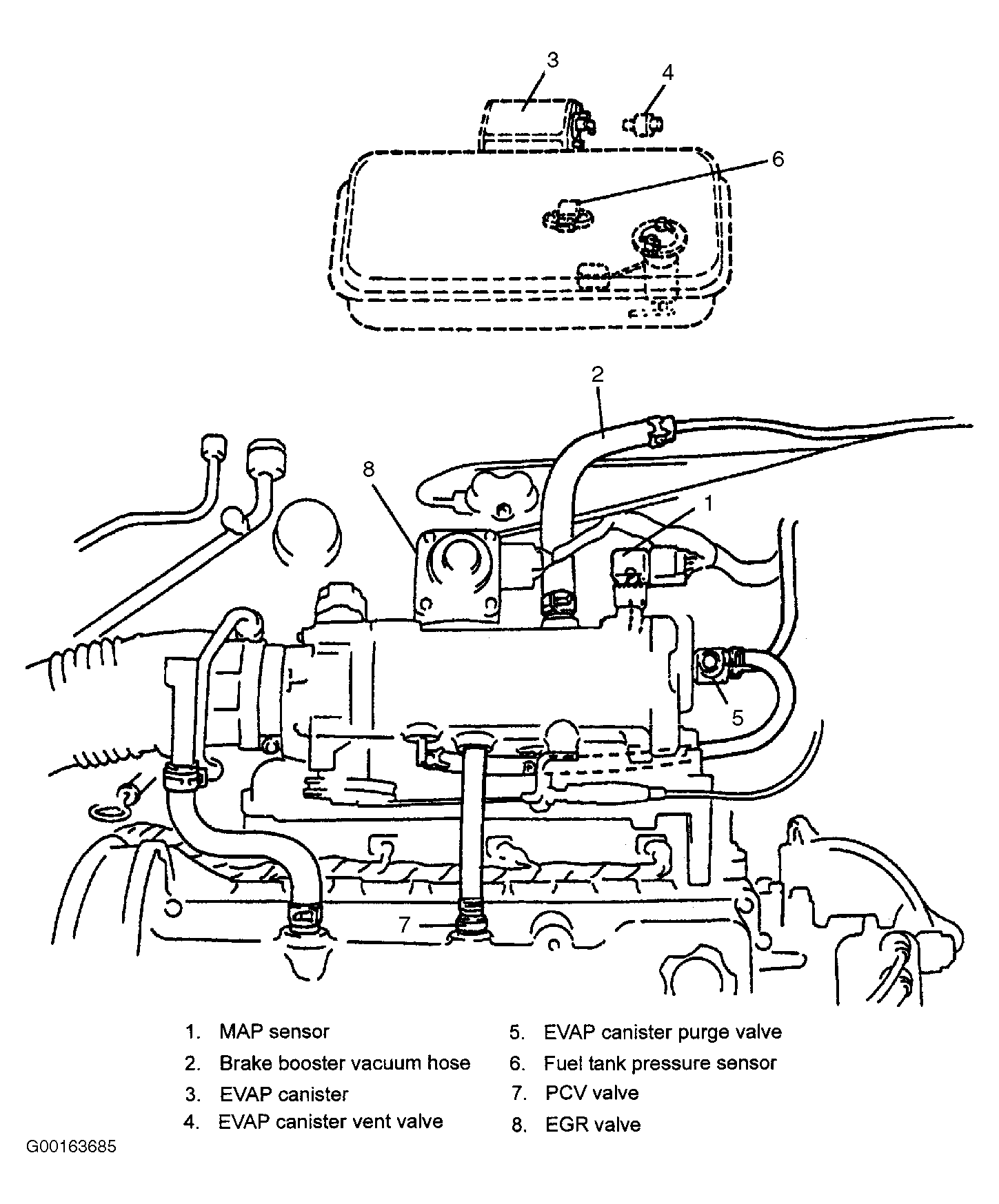 3
4
6
2
8
1
5
7

1. MAP sensor
2. Brake booster vacuum hose
3. EVAP canister
4. EVAP canister vent valve

5. EVAP canister purge valve
6. Fuel tank pressure sensor
7. PCV valve
8. EGR valve

G00163685