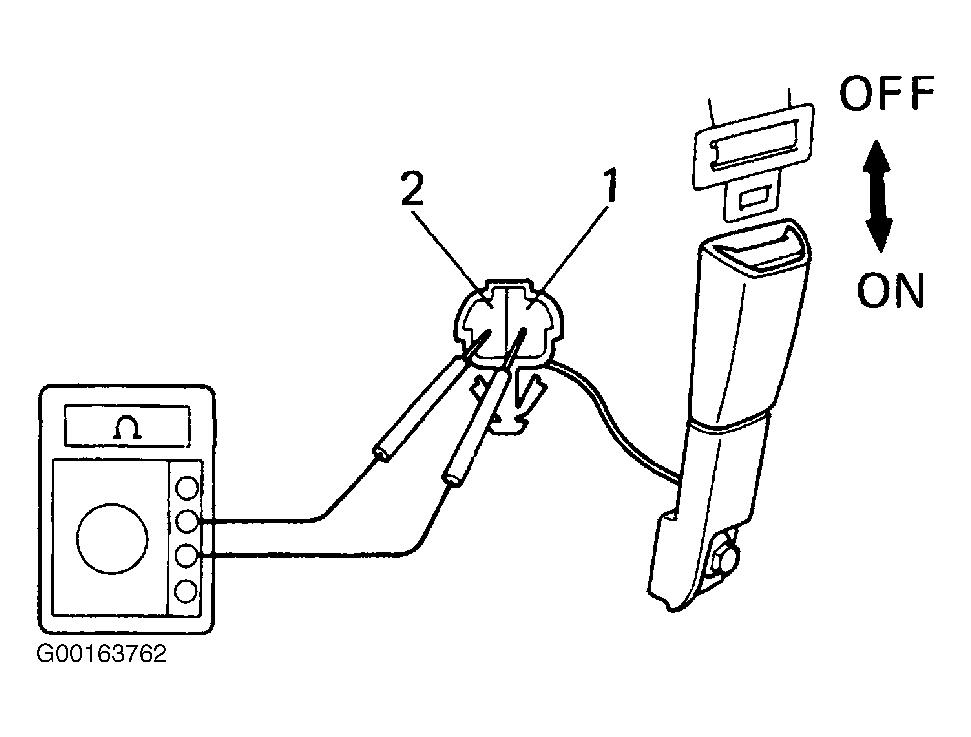 OFF
ON
2
1
Ω
G00163762