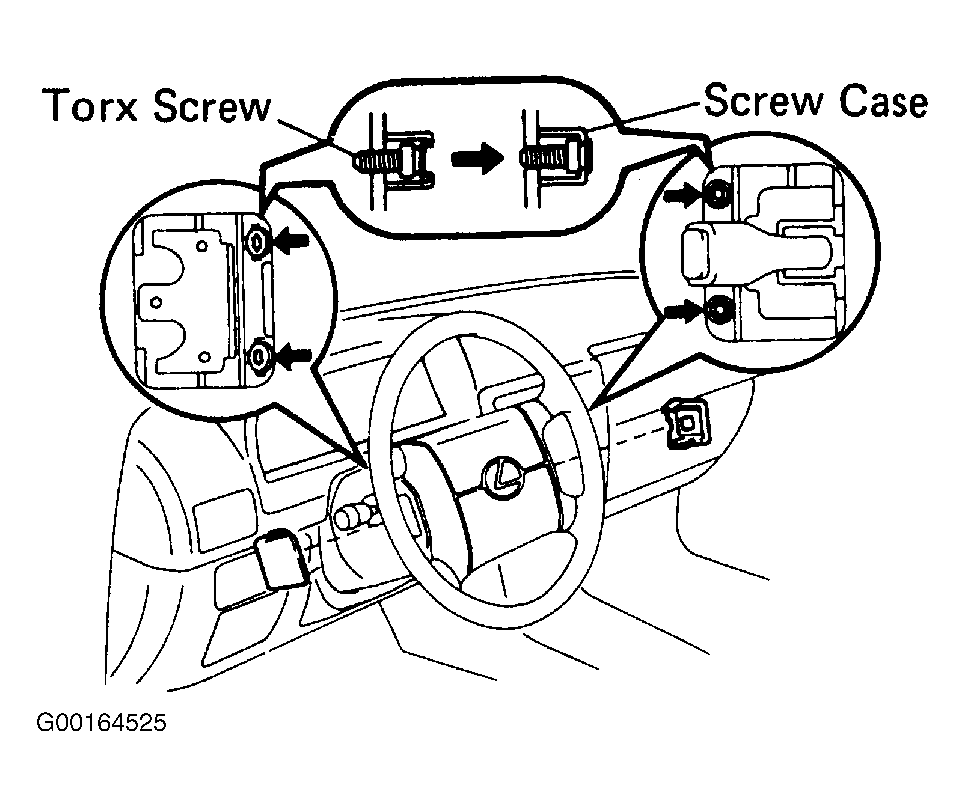 Torx Screw
Screw Case
G00164525