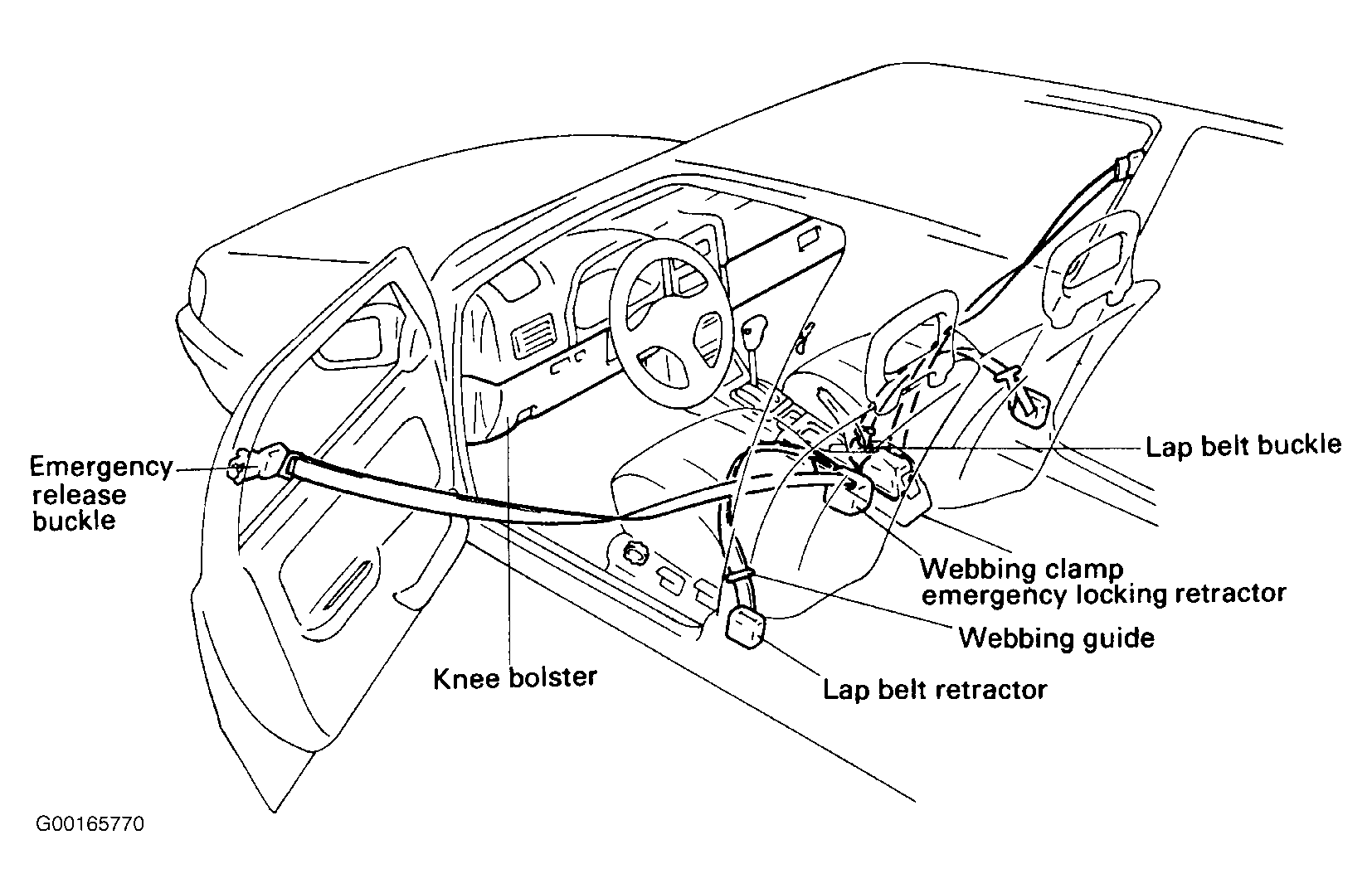 Emergency release buckle

Lap belt buckle

Webbing clamp emergency locking retractor

Webbing guide

Knee bolster

Lap belt retractor

G00165770