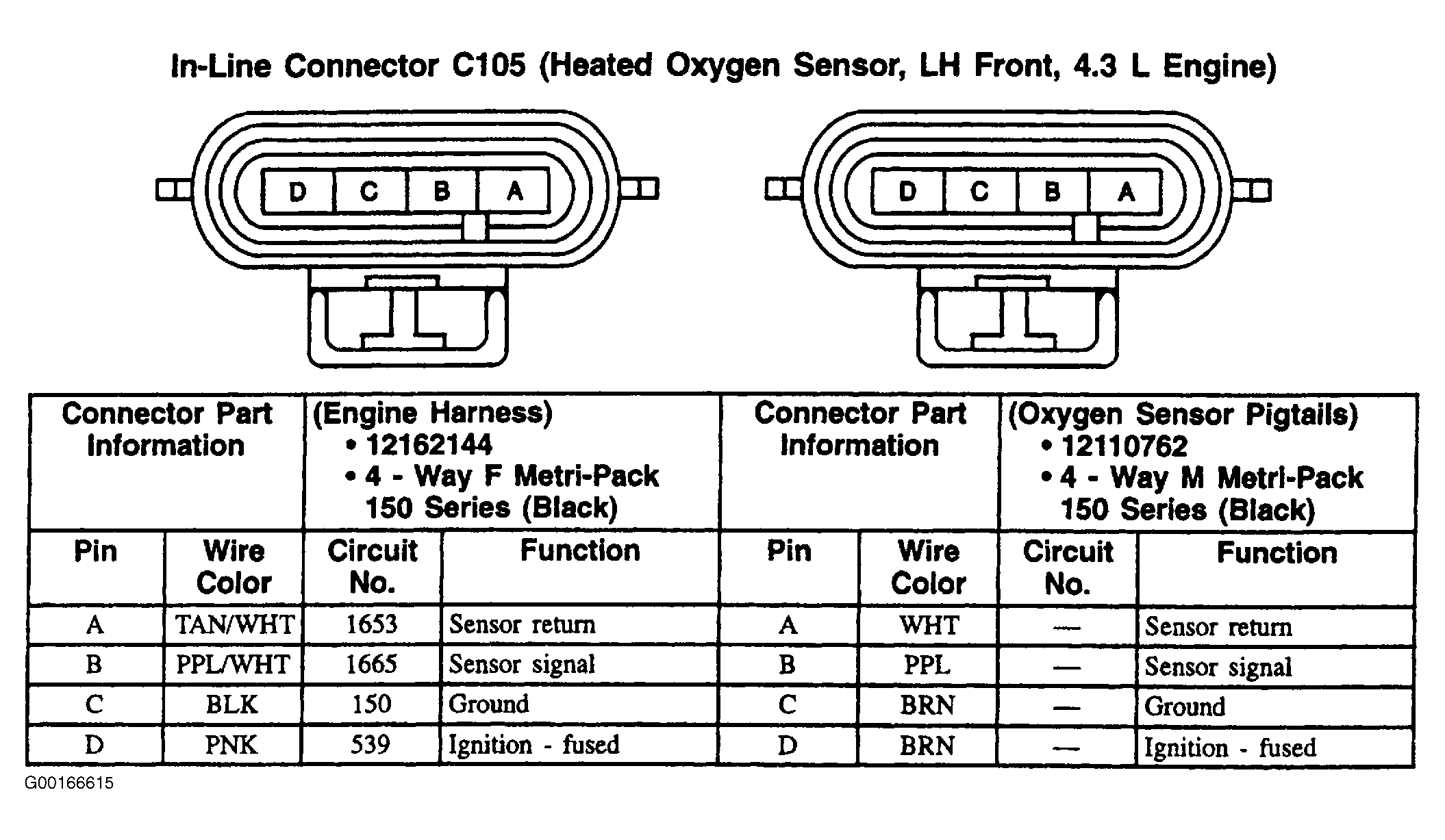 In-Line Connector C105 (Heated Oxygen Sensor, LH Front, 4.3 L Engine)

D C B A

D C B A

| Connector Part Information | | (Engine Harness) • 12162144 • 4 - Way F Metri-Pack 150 Series (Black) | | Connector Part Information | | (Oxygen Sensor Pigtails) • 12110762 • 4 - Way M Metri-Pack 150 Series (Black) | |
|---|---|---|---|---|---|---|---|
| Pin | Wire Color | Circuit No. | Function | Pin | Wire Color | Circuit No. | Function |
| A | TAN/WHT | 1653 | Sensor return | A | WHT | — | Sensor return |
| B | PPL/WHT | 1665 | Sensor signal | B | PPL | — | Sensor signal |
| C | BLK | 150 | Ground | C | BRN | — | Ground |
| D | PNK | 539 | Ignition - fused | D | BRN | — | Ignition - fused |

G00166615