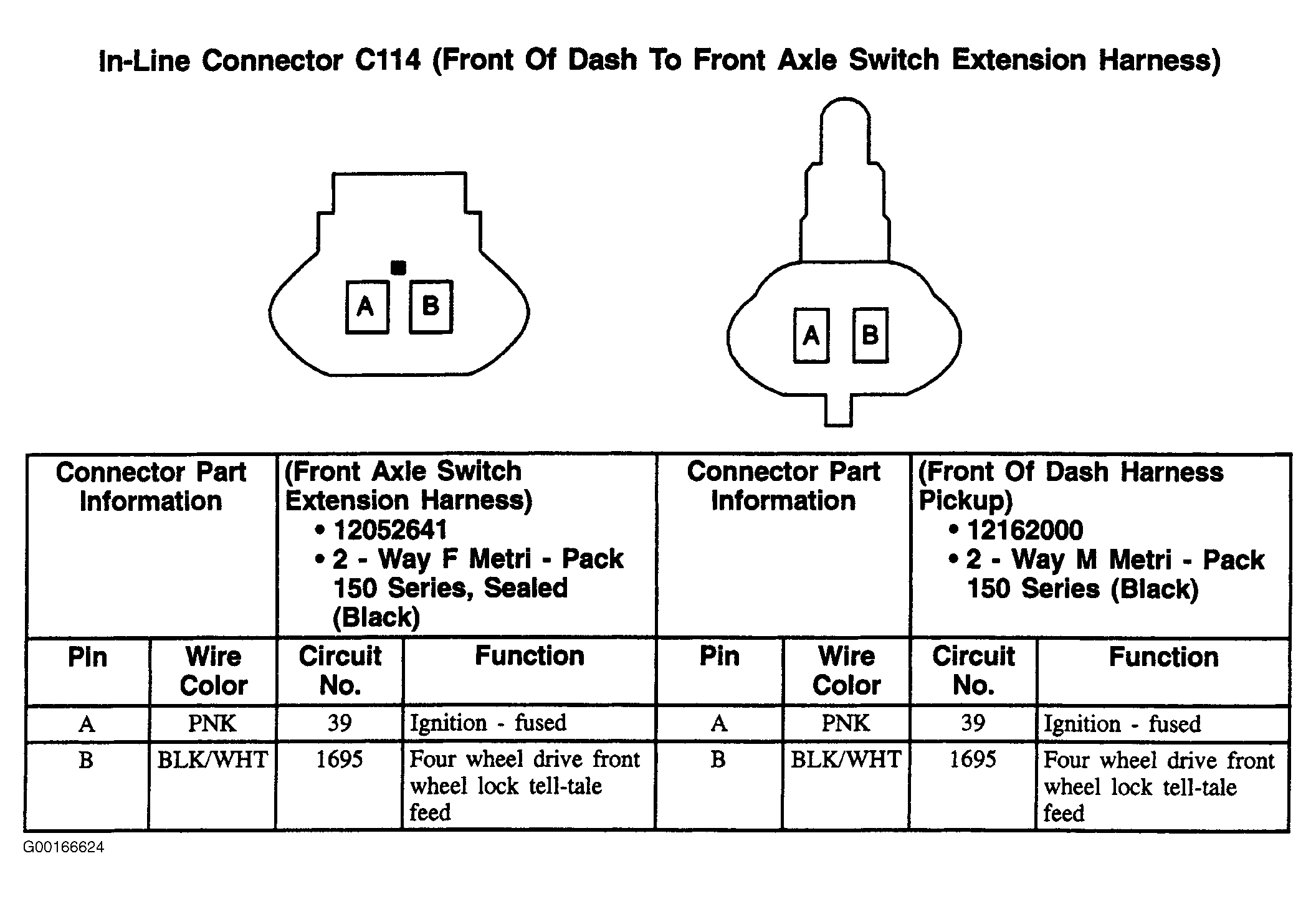 In-Line Connector C114 (Front Of Dash To Front Axle Switch Extension Harness)

A B

A B

| Connector Part Information | | (Front Axle Switch Extension Harness) • 12052641 • 2 - Way F Metri - Pack 150 Series, Sealed (Black) | | Connector Part Information | | (Front Of Dash Harness Pickup) • 12162000 • 2 - Way M Metri - Pack 150 Series (Black) | |
|---|---|---|---|---|---|---|---|
| Pin | Wire Color | Circuit No. | Function | Pin | Wire Color | Circuit No. | Function |
| A | PNK | 39 | Ignition - fused | A | PNK | 39 | Ignition - fused |
| B | BLK/WHT | 1695 | Four wheel drive front wheel lock tell-tale feed | B | BLK/WHT | 1695 | Four wheel drive front wheel lock tell-tale feed |

G00166624