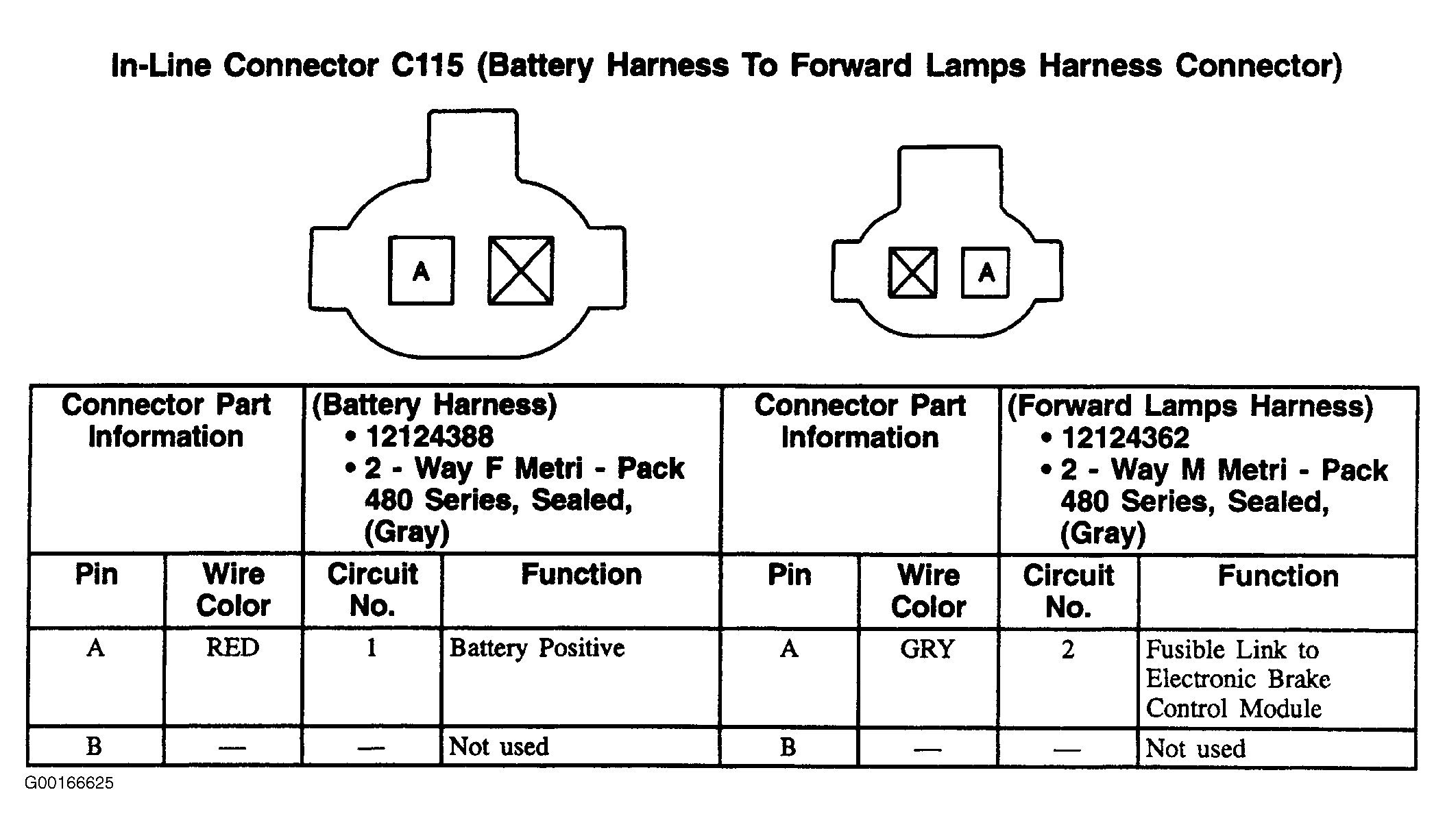 In-Line Connector C115 (Battery Harness To Forward Lamps Harness Connector)

A

A

| Connector Part Information | | (Battery Harness) • 12124388 • 2 - Way F Metri - Pack 480 Series, Sealed, (Gray) | | Connector Part Information | | (Forward Lamps Harness) • 12124362 • 2 - Way M Metri - Pack 480 Series, Sealed, (Gray) | |
|---|---|---|---|---|---|---|---|
| Pin | Wire Color | Circuit No. | Function | Pin | Wire Color | Circuit No. | Function |
| A | RED | 1 | Battery Positive | A | GRY | 2 | Fusible Link to Electronic Brake Control Module |
| B | — | — | Not used | B | — | — | Not used |

G00166625