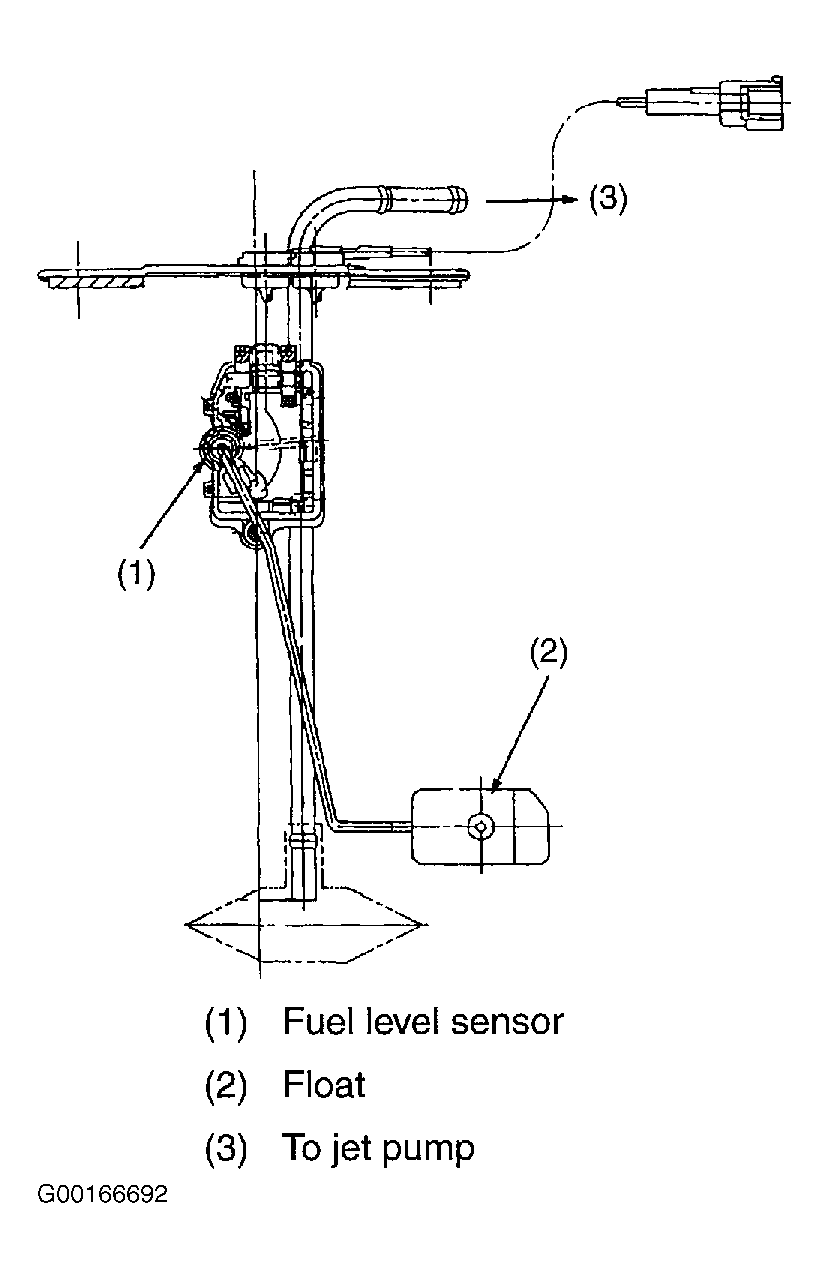 (3)

(1)

(2)

(1) Fuel level sensor

(2) Float

(3) To jet pump

G00166692