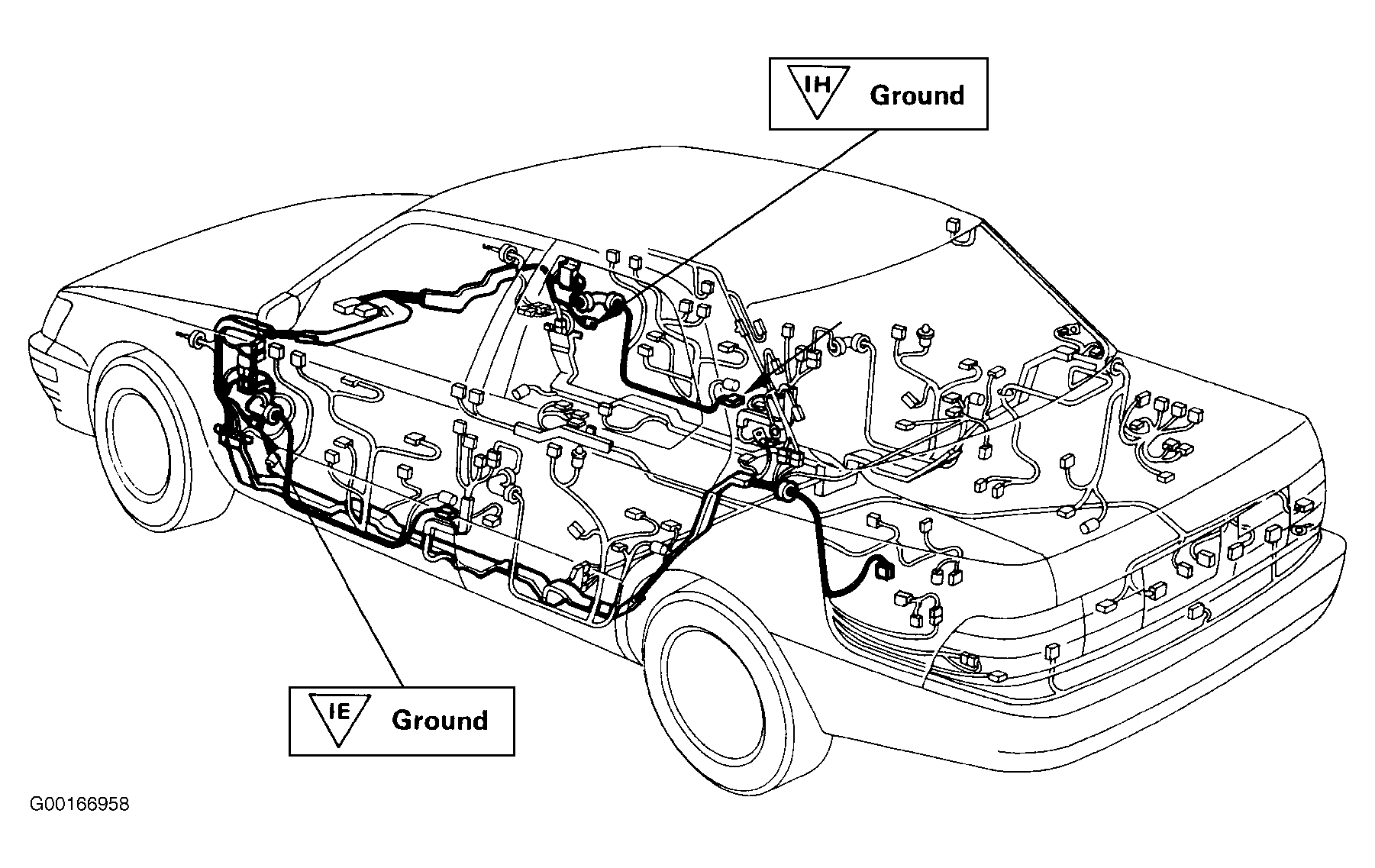 IH Ground

IE Ground

G00166958