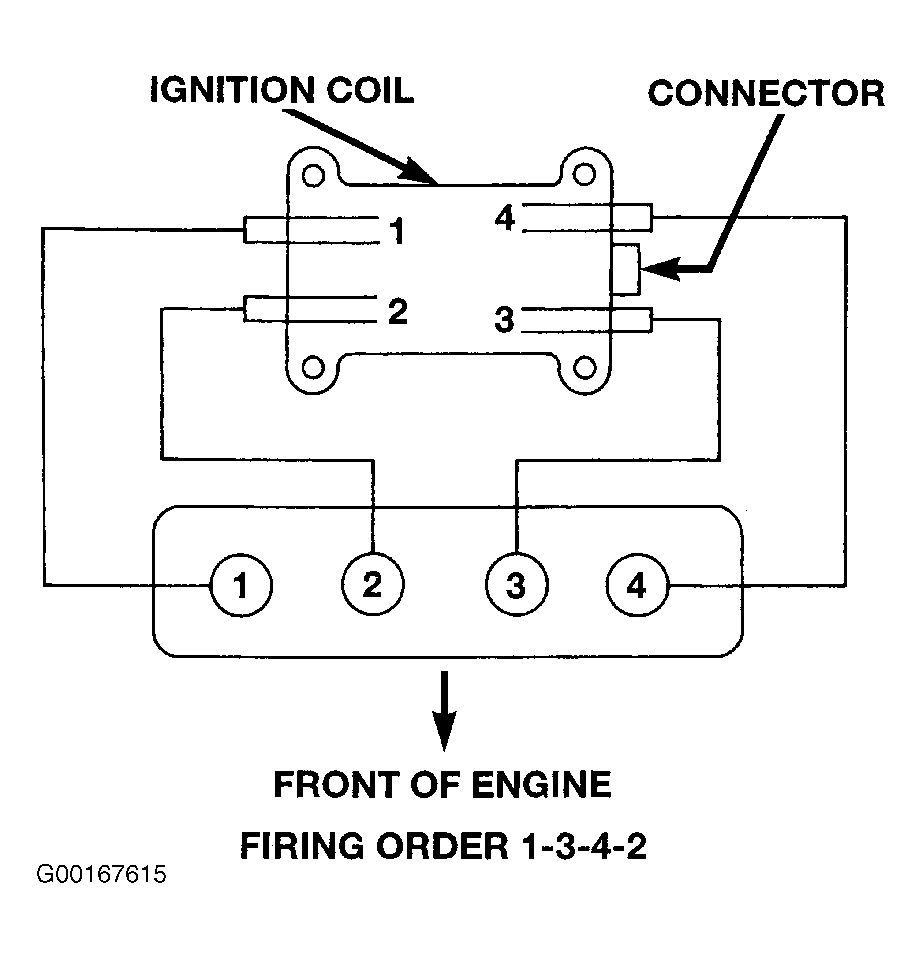 IGNITION COIL

CONNECTOR

1

4

2

3

1

2

3

4

FRONT OF ENGINE

FIRING ORDER 1-3-4-2

G00167615