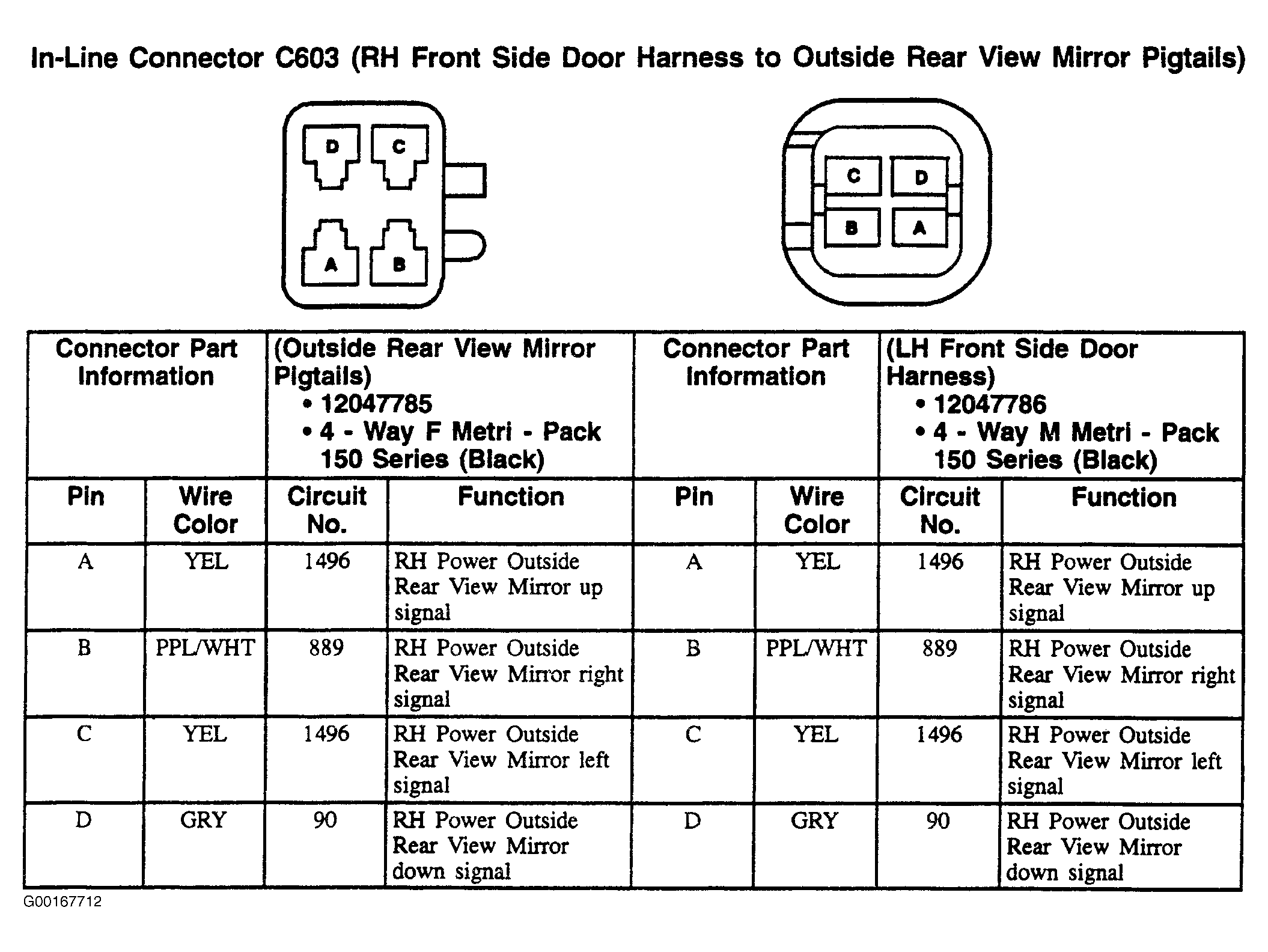 In-Line Connector C603 (RH Front Side Door Harness to Outside Rear View Mirror Pigtails)

D C A B

C D B A

| Connector Part Information | | (Outside Rear View Mirror Pigtails) • 12047785 • 4 - Way F Metri - Pack 150 Series (Black) | | Connector Part Information | | (LH Front Side Door Harness) • 12047786 • 4 - Way M Metri - Pack 150 Series (Black) | |
|---|---|---|---|---|---|---|---|
| Pin | Wire Color | Circuit No. | Function | Pin | Wire Color | Circuit No. | Function |
| A | YEL | 1496 | RH Power Outside Rear View Mirror up signal | A | YEL | 1496 | RH Power Outside Rear View Mirror up signal |
| B | PPL/WHT | 889 | RH Power Outside Rear View Mirror right signal | B | PPL/WHT | 889 | RH Power Outside Rear View Mirror right signal |
| C | YEL | 1496 | RH Power Outside Rear View Mirror left signal | C | YEL | 1496 | RH Power Outside Rear View Mirror left signal |
| D | GRY | 90 | RH Power Outside Rear View Mirror down signal | D | GRY | 90 | RH Power Outside Rear View Mirror down signal |

G00167712