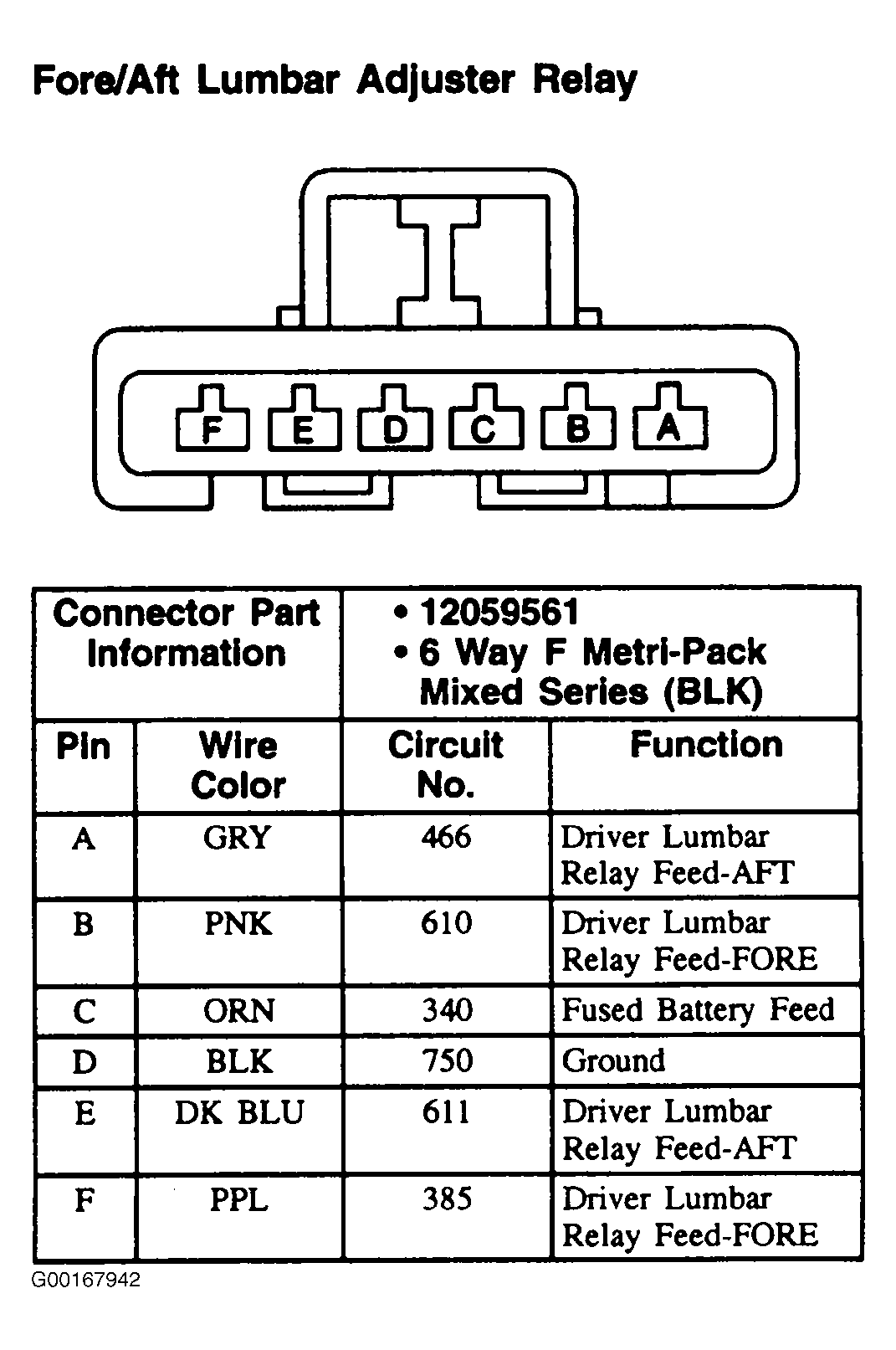 Fore/Aft Lumbar Adjuster Relay

F E D C B A

| Connector Part Information | | • 12059561 • 6 Way F Metri-Pack Mixed Series (BLK) | |
|---|---|---|---|
| Pin | Wire Color | Circuit No. | Function |
| A | GRY | 466 | Driver Lumbar Relay Feed-AFT |
| B | PNK | 610 | Driver Lumbar Relay Feed-FORE |
| C | ORN | 340 | Fused Battery Feed |
| D | BLK | 750 | Ground |
| E | DK BLU | 611 | Driver Lumbar Relay Feed-AFT |
| F | PPL | 385 | Driver Lumbar Relay Feed-FORE |

G00167942