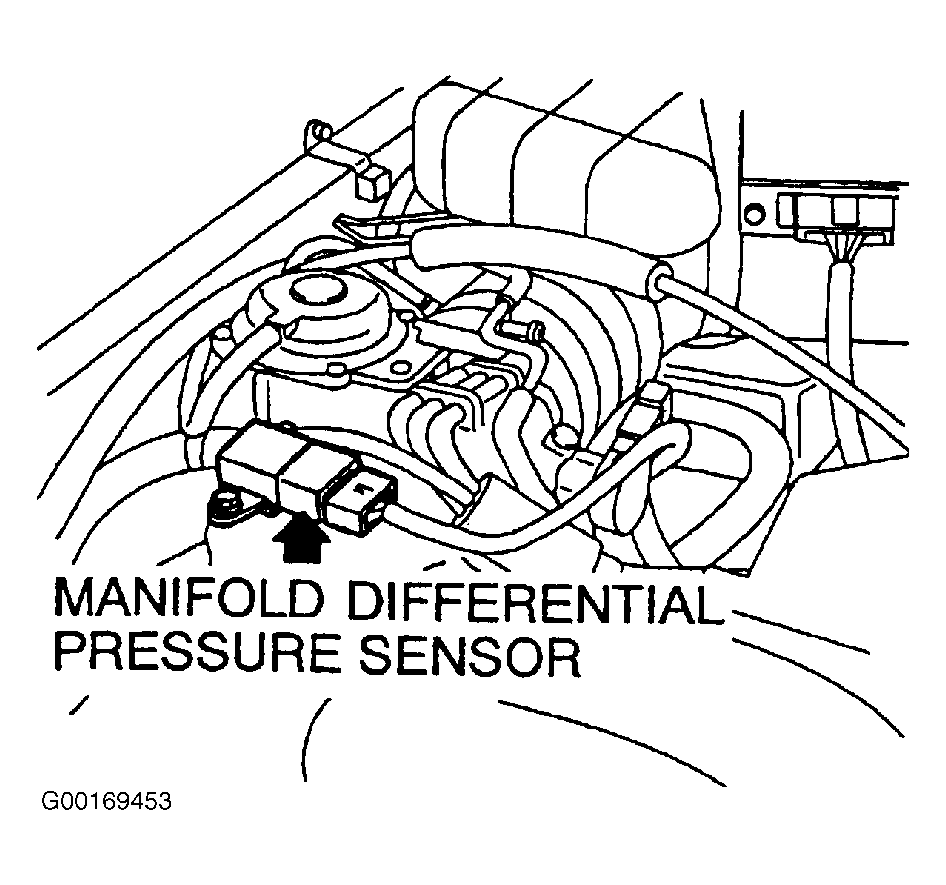 MANIFOLD DIFFERENTIAL
PRESSURE SENSOR

G00169453