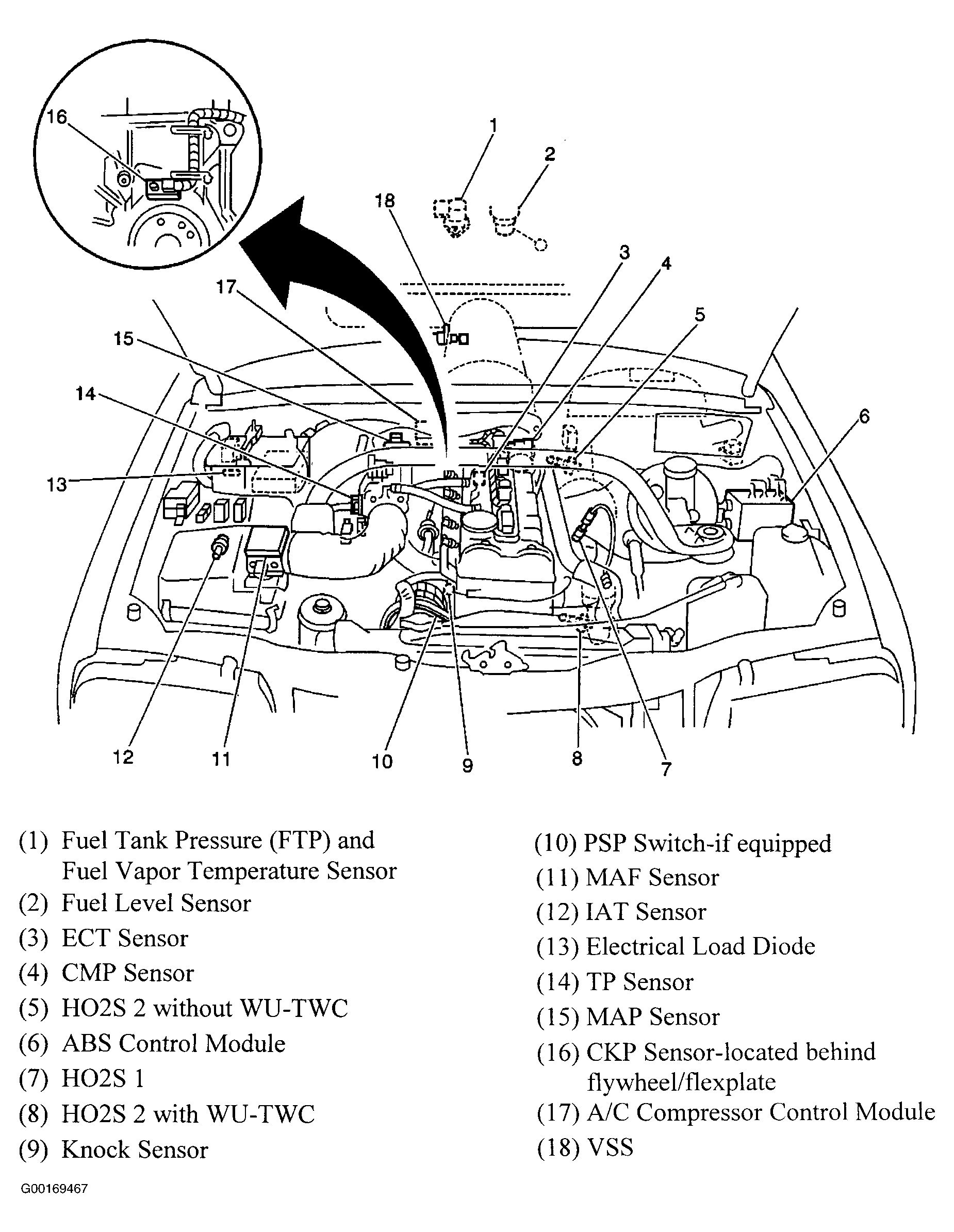 16
1
2
18
3
4
17
5
15
14
6
13
12
11
10
9
8
7

(1) Fuel Tank Pressure (FTP) and Fuel Vapor Temperature Sensor
(2) Fuel Level Sensor
(3) ECT Sensor
(4) CMP Sensor
(5) HO2S 2 without WU-TWC
(6) ABS Control Module
(7) HO2S 1
(8) HO2S 2 with WU-TWC
(9) Knock Sensor

(10) PSP Switch-if equipped
(11) MAF Sensor
(12) IAT Sensor
(13) Electrical Load Diode
(14) TP Sensor
(15) MAP Sensor
(16) CKP Sensor-located behind flywheel/flexplate
(17) A/C Compressor Control Module
(18) VSS

G00169467