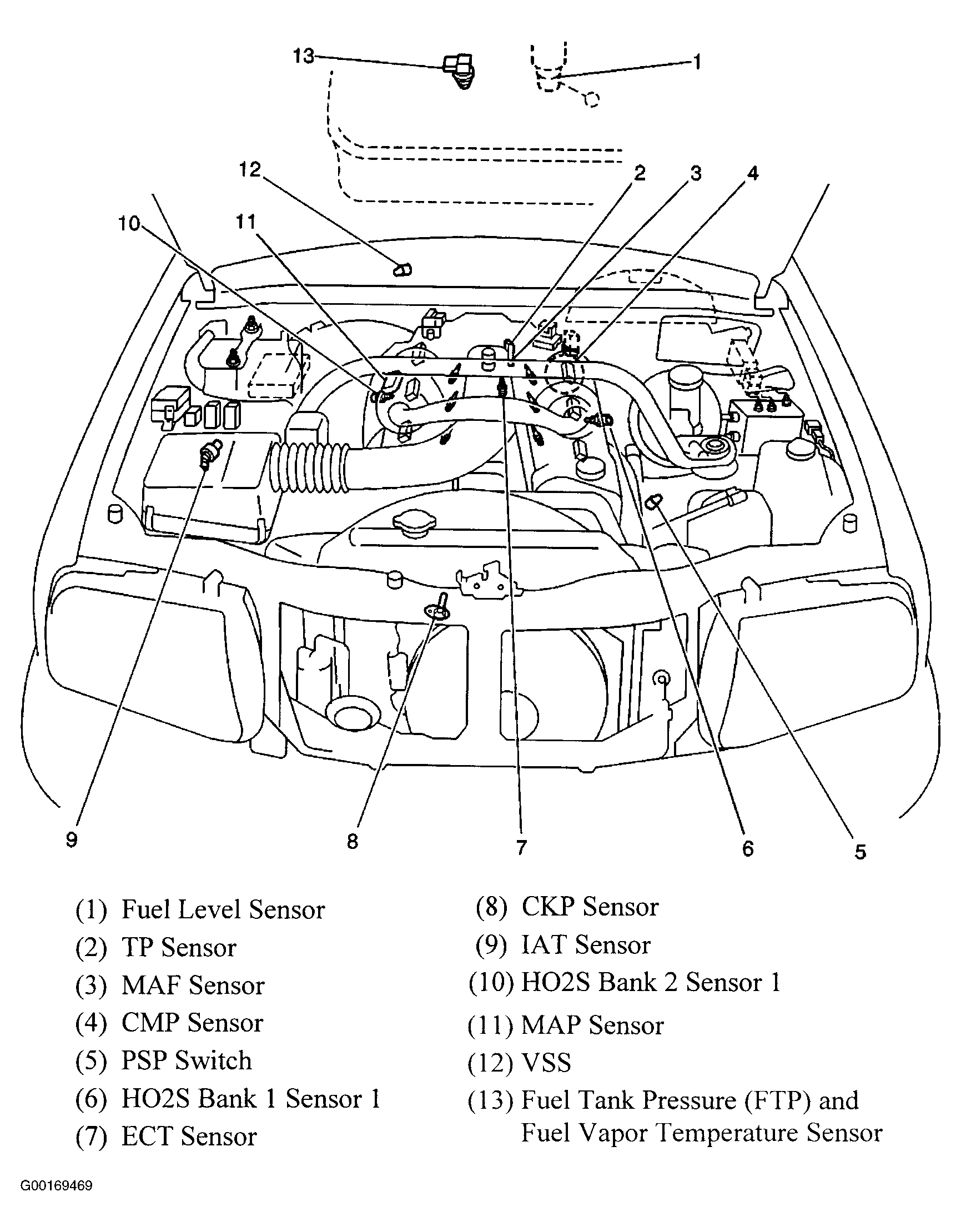 13
1
12
2
3
4
10
11
9
8
7
6
5

(1) Fuel Level Sensor
(2) TP Sensor
(3) MAF Sensor
(4) CMP Sensor
(5) PSP Switch
(6) HO2S Bank 1 Sensor 1
(7) ECT Sensor

(8) CKP Sensor
(9) IAT Sensor
(10) HO2S Bank 2 Sensor 1
(11) MAP Sensor
(12) VSS
(13) Fuel Tank Pressure (FTP) and Fuel Vapor Temperature Sensor

G00169469