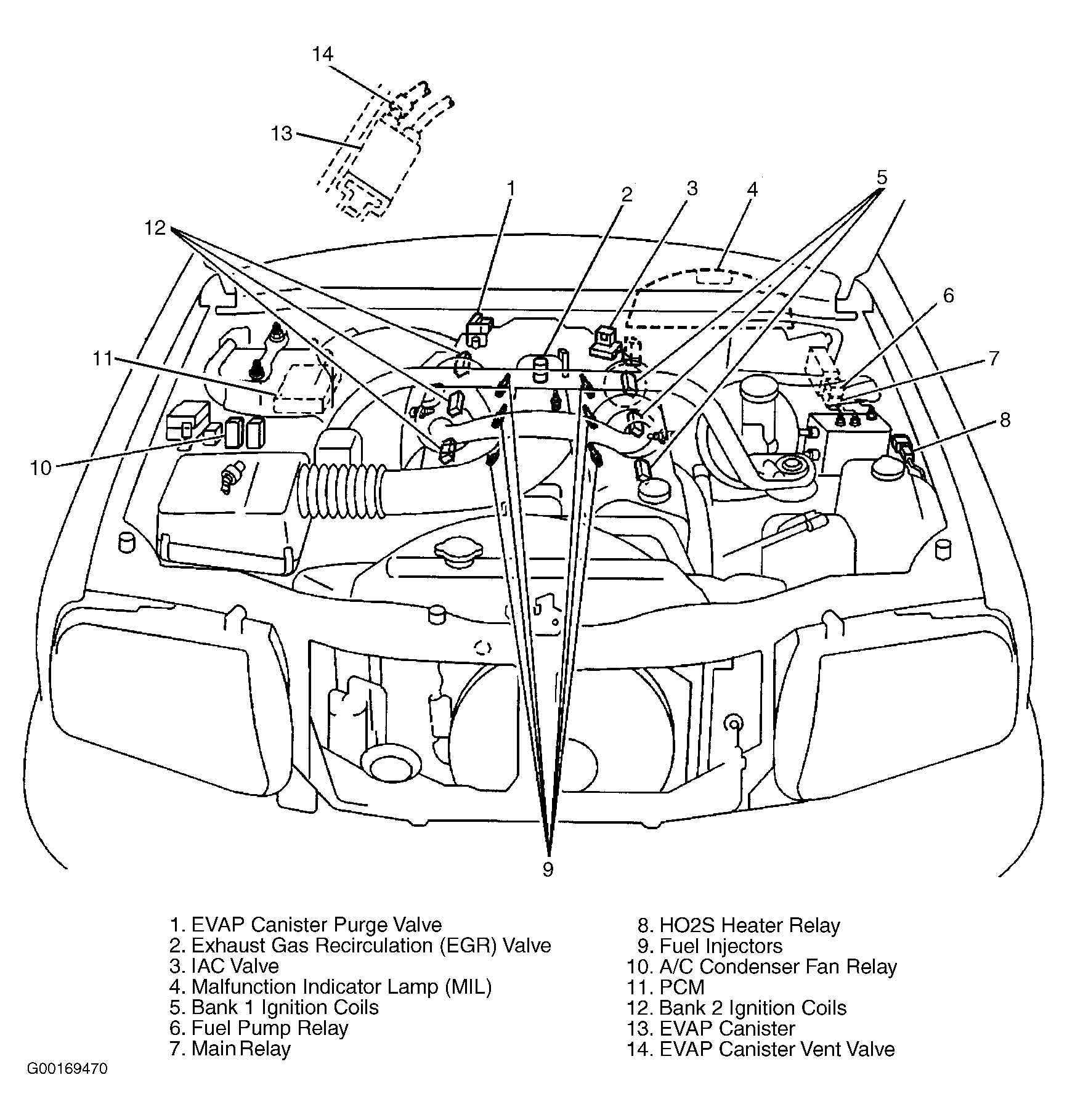 14
13
1
2
3
4
5
12
6
11
7
8
10
9

1. EVAP Canister Purge Valve
2. Exhaust Gas Recirculation (EGR) Valve
3. IAC Valve
4. Malfunction Indicator Lamp (MIL)
5. Bank 1 Ignition Coils
6. Fuel Pump Relay
7. Main Relay

8. HO2S Heater Relay
9. Fuel Injectors
10. A/C Condenser Fan Relay
11. PCM
12. Bank 2 Ignition Coils
13. EVAP Canister
14. EVAP Canister Vent Valve

G00169470