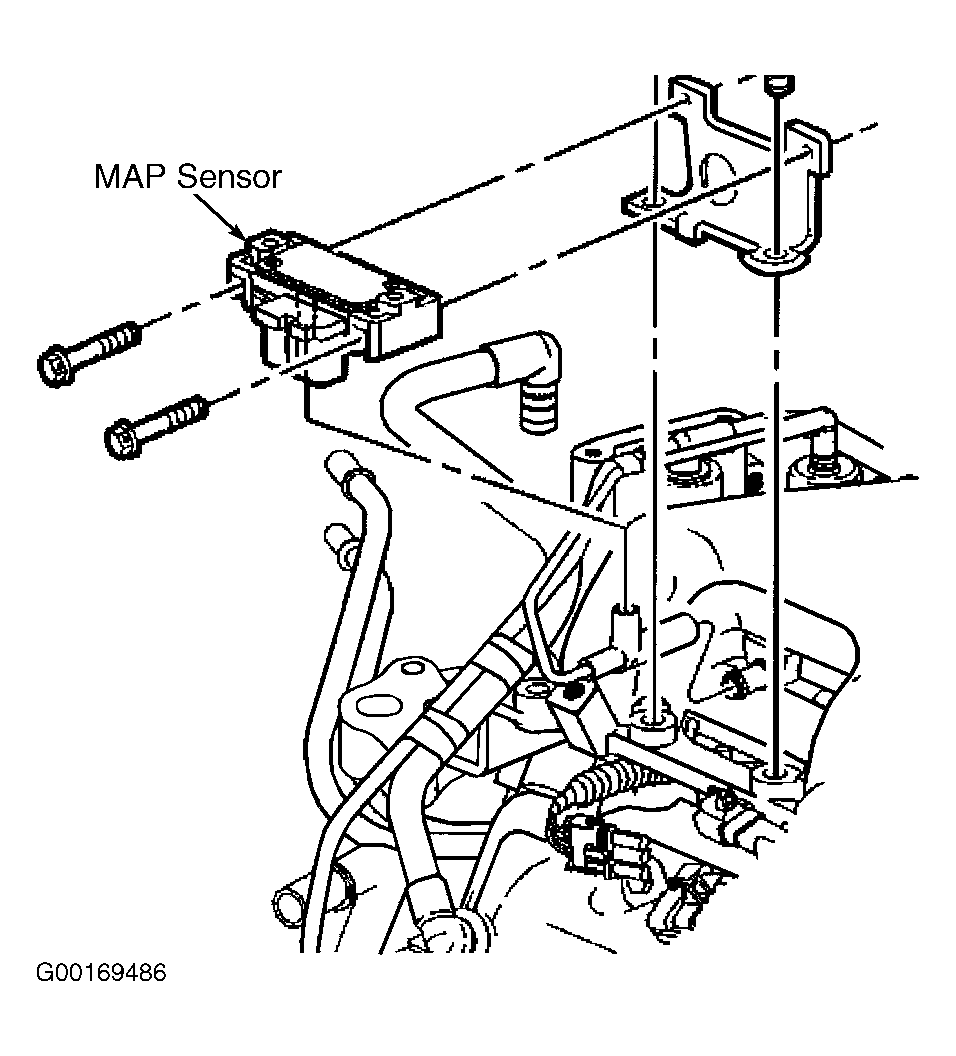 MAP Sensor

G00169486