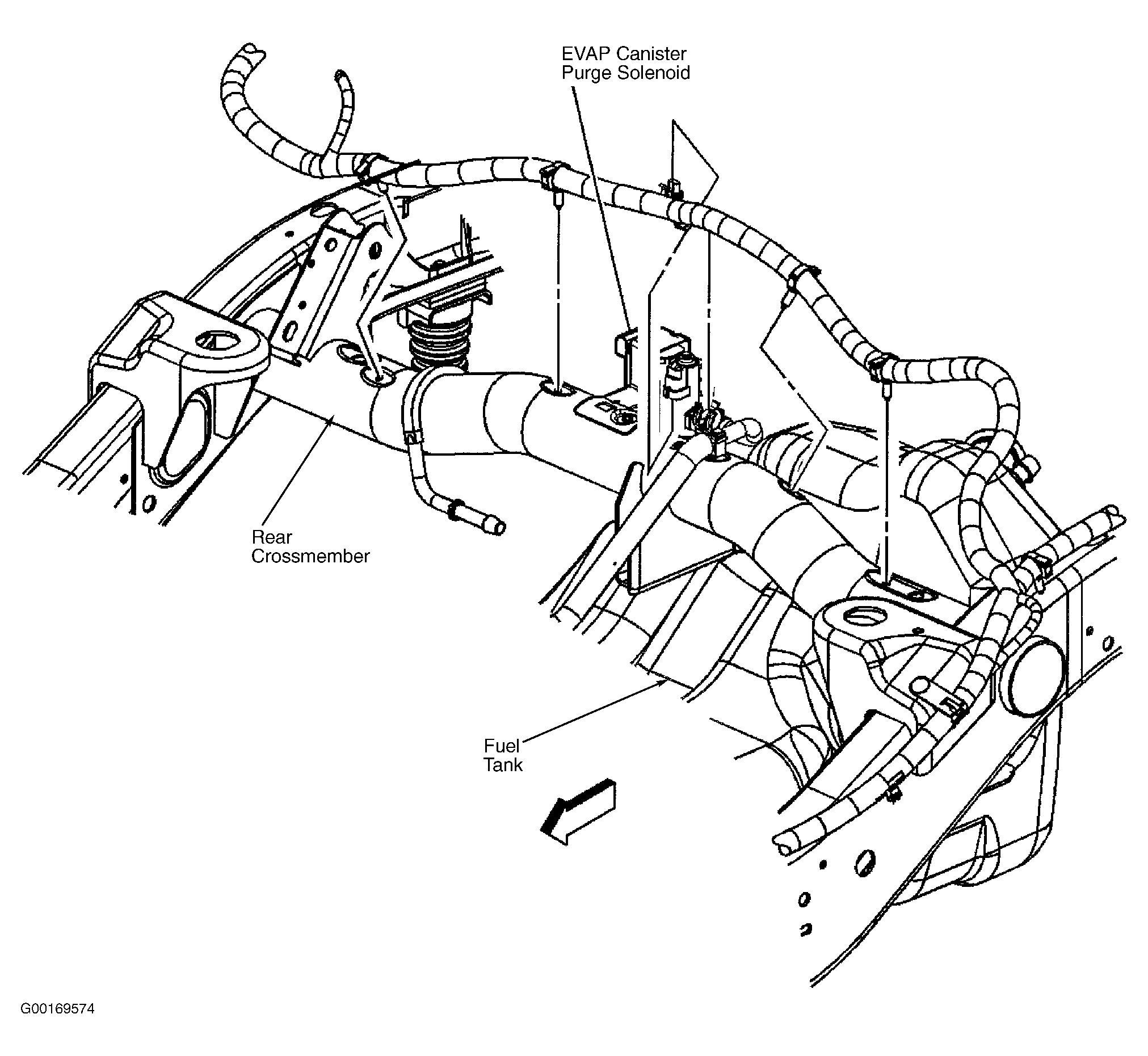 EVAP Canister
Purge Solenoid

Rear
Crossmember

Fuel
Tank

G00169574